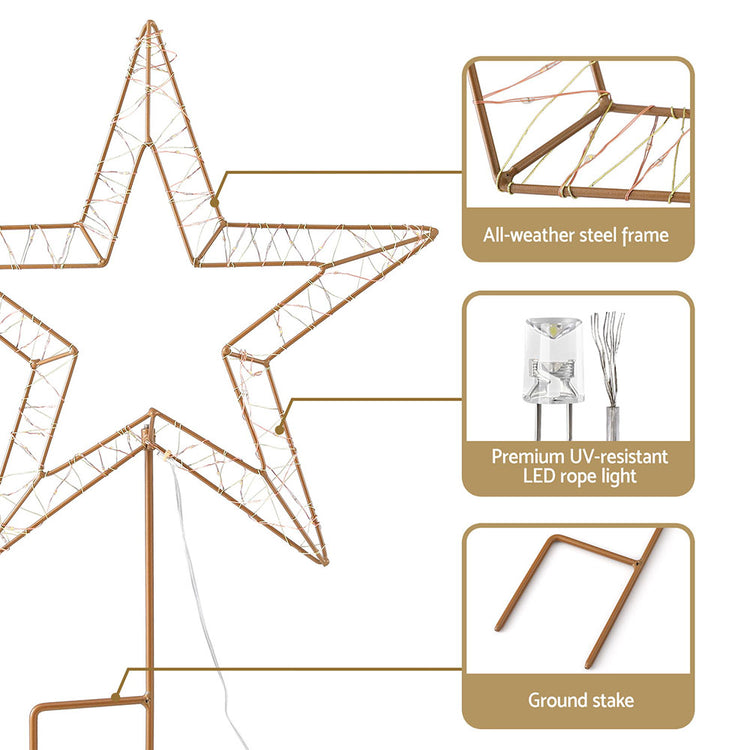 All-weather steel frame

Premium UV-resistant LED rope light

Ground stake