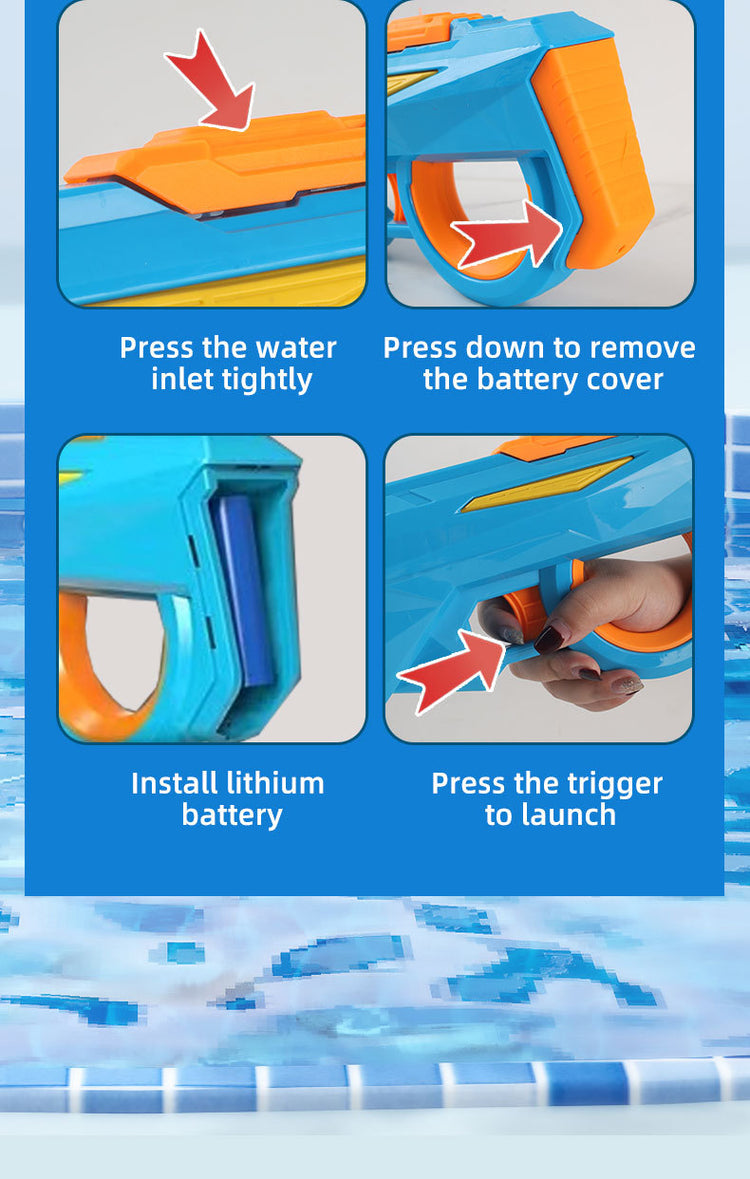 Press the water inlet tightly

Press down to remove the battery cover

Install lithium battery

Press the trigger to launch