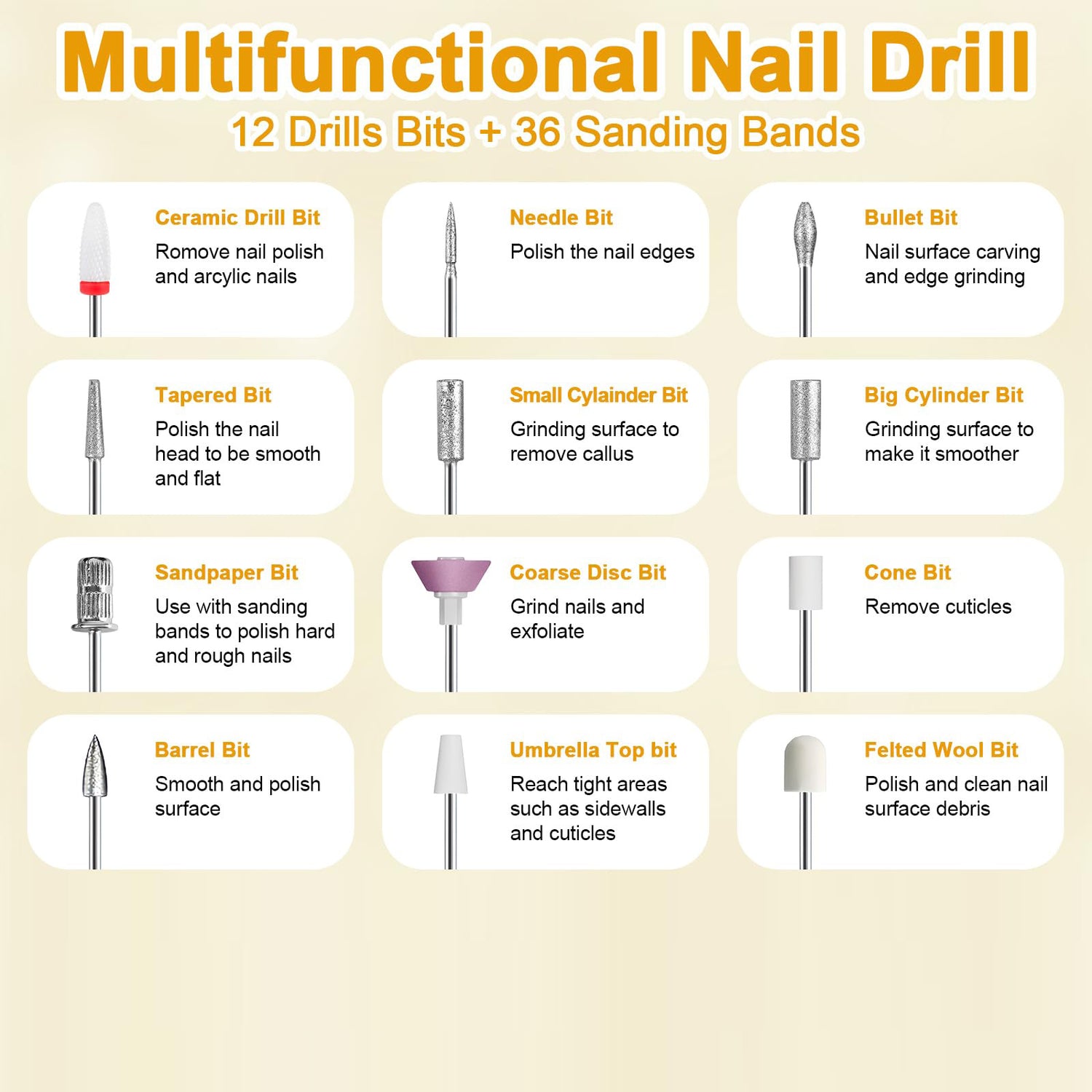 Multifunctional Nail Drill
12 Drills Bits + 36 Sanding Bands

Ceramic Drill Bit
Romove nail polish and arcylic nails

Needle Bit
Polish the nail edges

Bullet Bit
Nail surface carving and edge grinding

Tapered Bit
Polish the nail head to be smooth and flat

Small Cylainder Bit
Grinding surface to remove callus

Big Cylinder Bit
Grinding surface to make it smoother

Sandpaper Bit
Use with sanding bands to polish hard and rough nails

Coarse Disc Bit
Grind nails and exfoliate

Cone Bit
Remove cuticles

Barrel Bit
Smooth and polish surface

Umbrella Top bit
Reach tight areas such as sidewalls and cuticles

Felted Wool Bit
Polish and clean nail surface debris