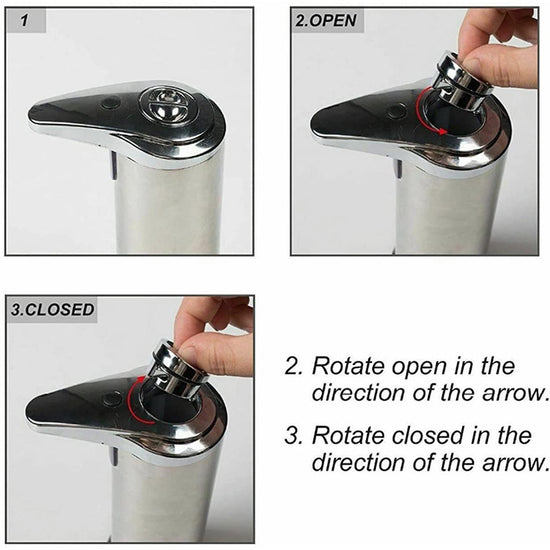 1

2.OPEN

3.CLOSED

2. Rotate open in the direction of the arrow.

3. Rotate closed in the direction of the arrow.