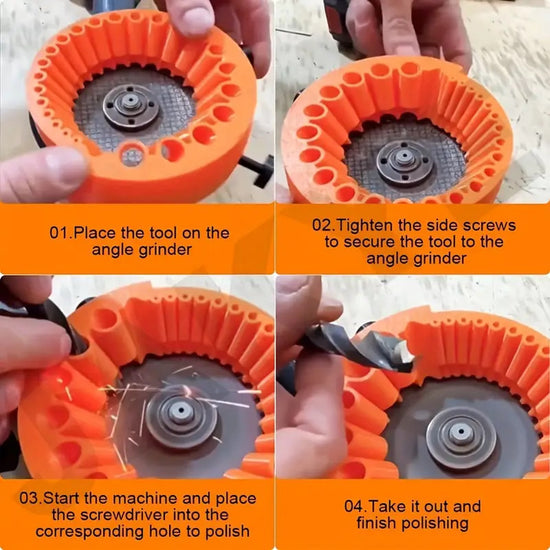 01.Place the tool on the angle grinder

02.Tighten the side screws to secure the tool to the angle grinder

03.Start the machine and place the screwdriver into the corresponding hole to polish

04.Take it out and finish polishing