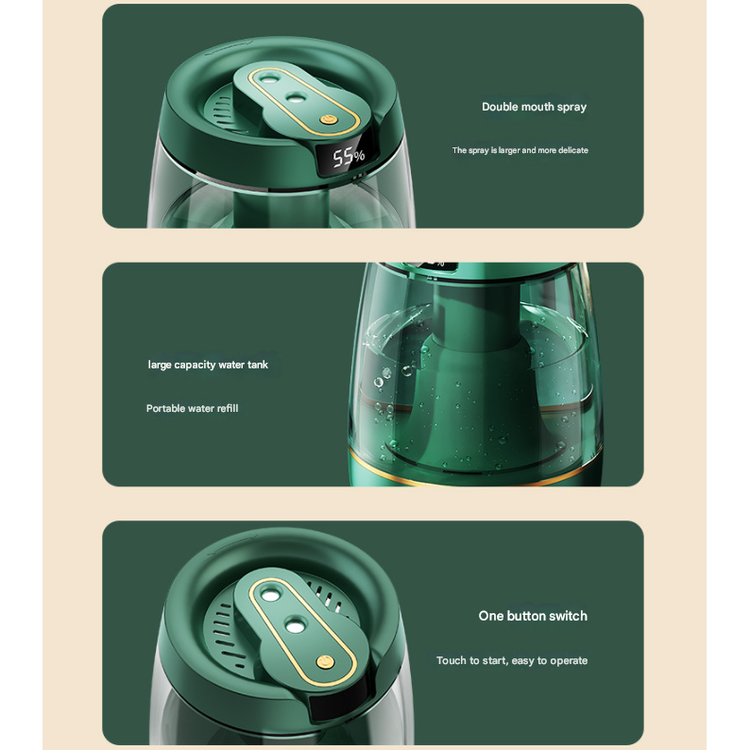 55%

Double mouth spray

The spray is larger and more delicate

large capacity water tank

Portable water refill

One button switch

Touch to start, easy to operate