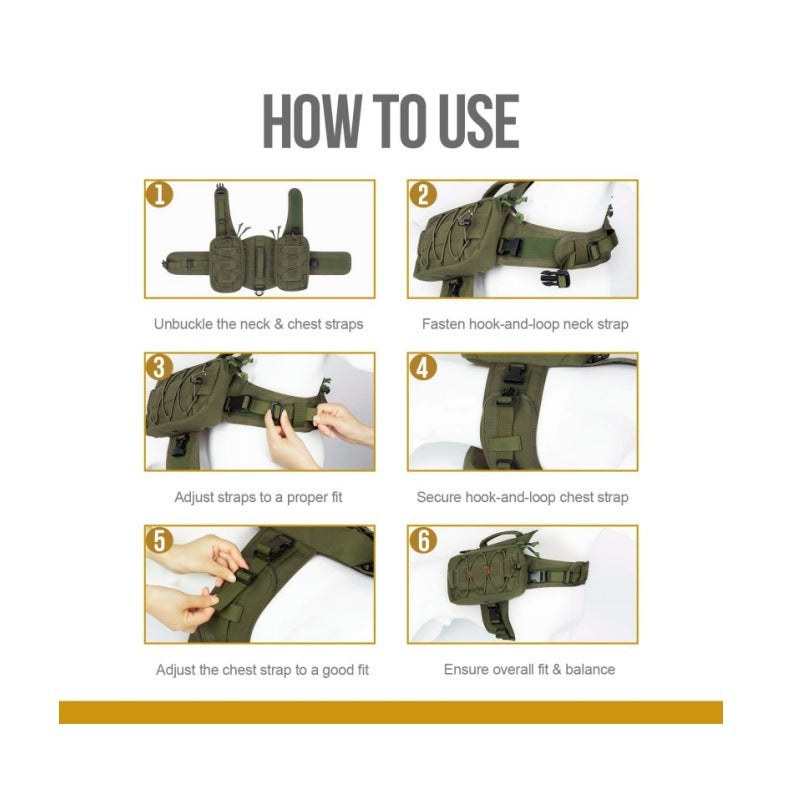 HOW TO USE

1

Unbuckle the neck & chest straps

2

Fasten hook-and-loop neck strap

3

Adjust straps to a proper fit

4

Secure hook-and-loop chest strap

5

Adjust the chest strap to a good fit

6

Ensure overall fit & balance