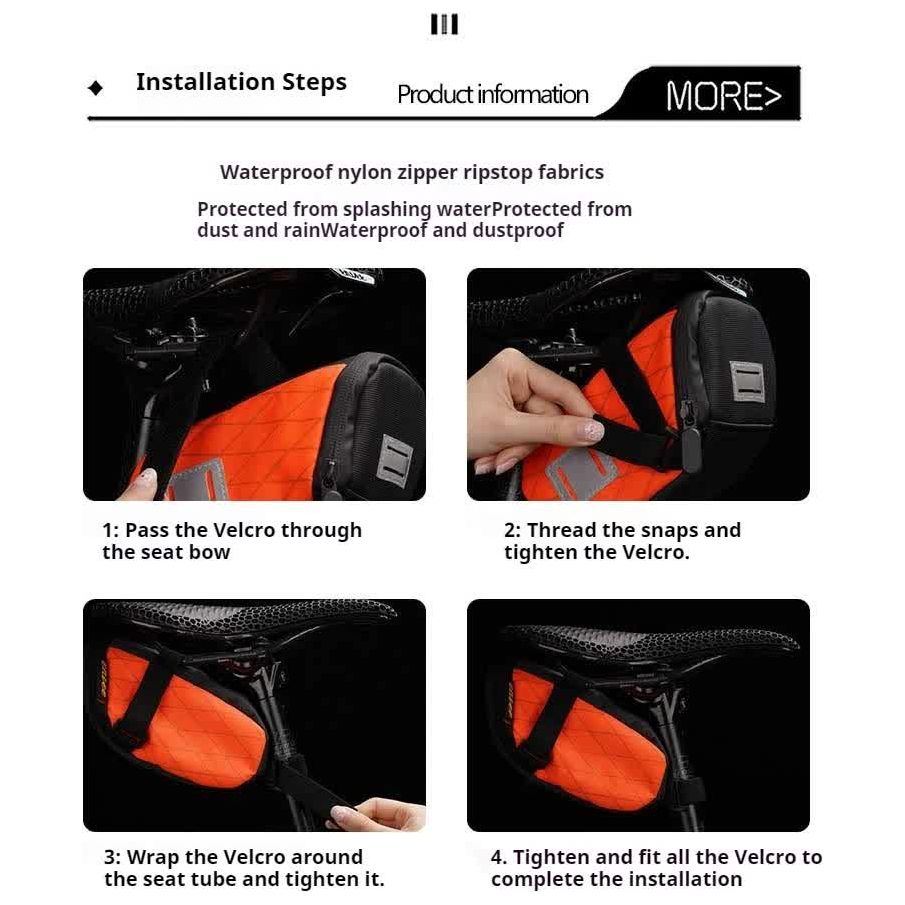 Installation Steps

Product information

MORE>

Waterproof nylon zipper ripstop fabrics

Protected from splashing waterProtected from dust and rainWaterproof and dustproof

1: Pass the Velcro through the seat bow

2: Thread the snaps and tighten the Velcro.

3: Wrap the Velcro around the seat tube and tighten it.

4. Tighten and fit all the Velcro to complete the installation