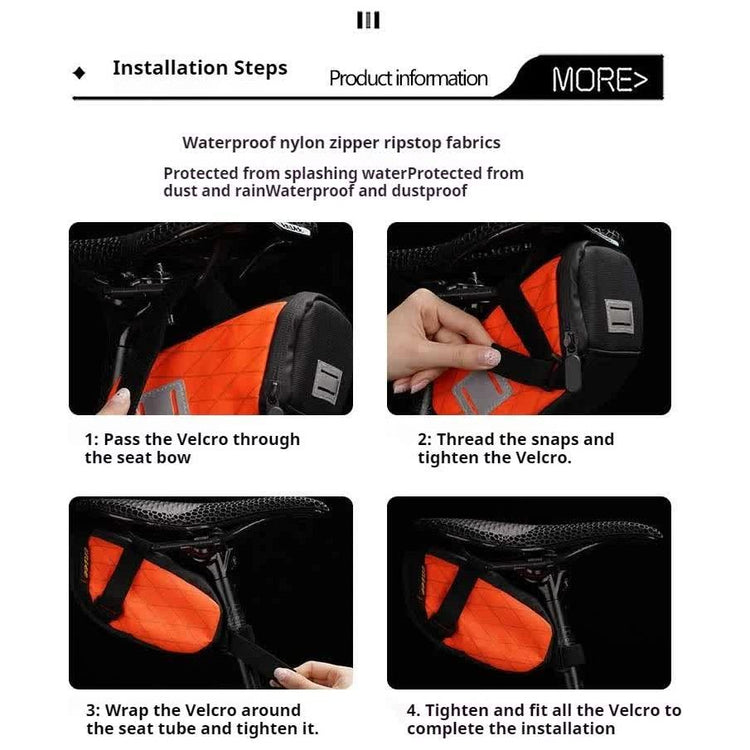 Installation Steps

Product information

MORE>

Waterproof nylon zipper ripstop fabrics

Protected from splashing waterProtected from dust and rainWaterproof and dustproof

1: Pass the Velcro through the seat bow

2: Thread the snaps and tighten the Velcro.

3: Wrap the Velcro around the seat tube and tighten it.

4. Tighten and fit all the Velcro to complete the installation