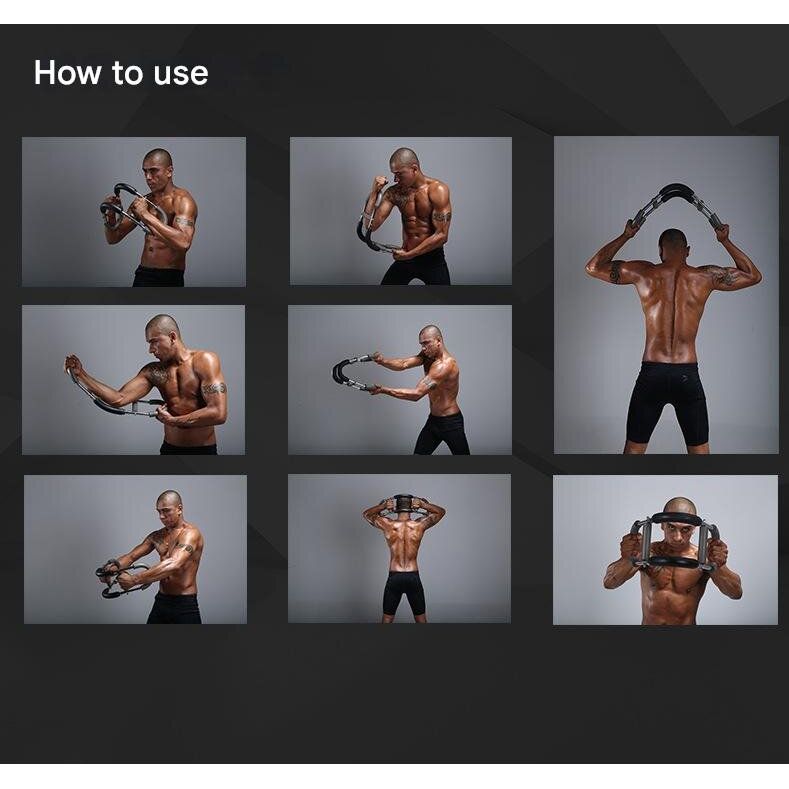 How to use