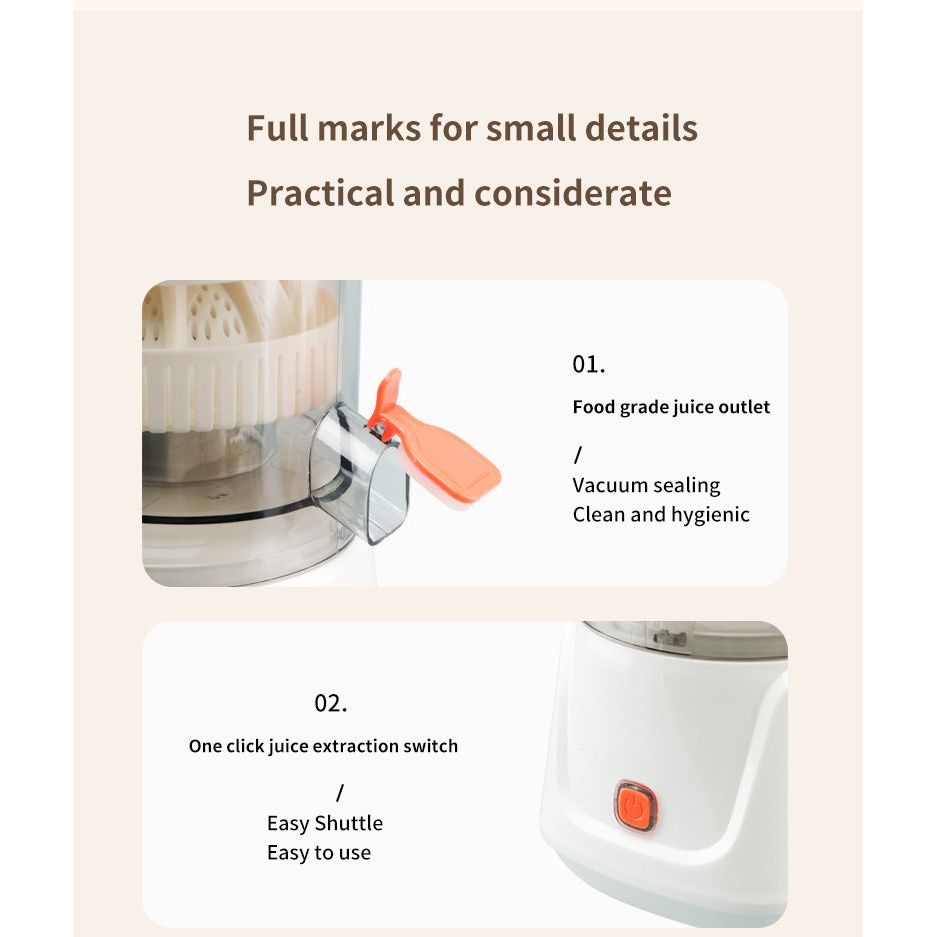 Full marks for small details

Practical and considerate

01.

Food grade juice outlet

/

Vacuum sealing
Clean and hygienic

02.

One click juice extraction switch

/

Easy Shuttle
Easy to use