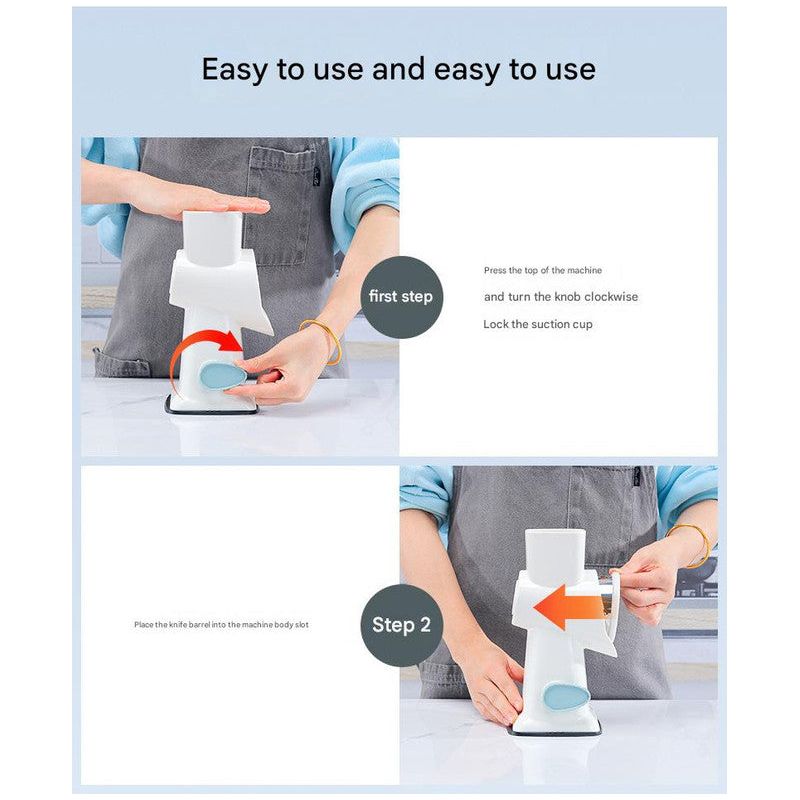 Easy to use and easy to use

first step

Press the top of the machine

and turn the knob clockwise

Lock the suction cup

Place the knife barrel into the machine body slot

Step 2