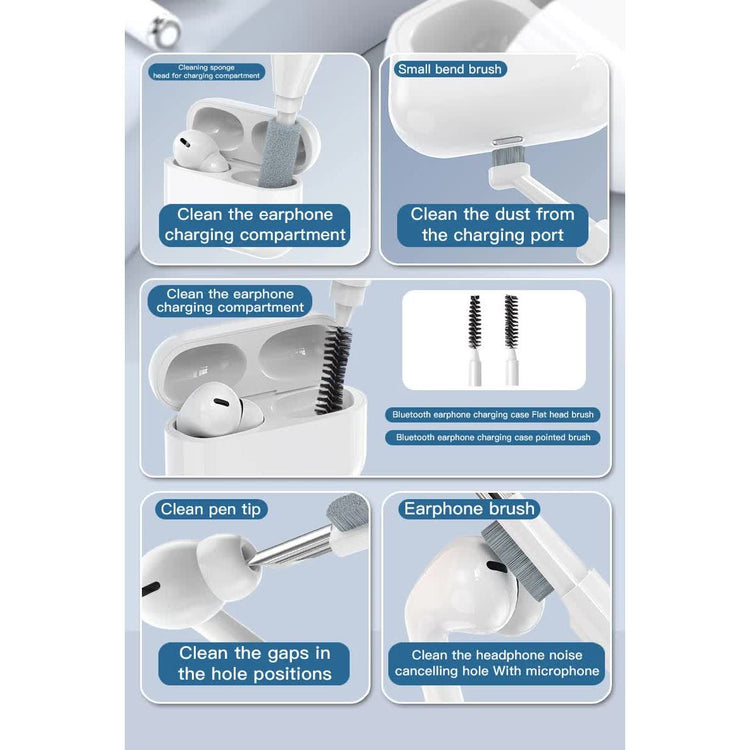 Cleaning sponge head for charging compartment

Clean the earphone charging compartment

Small bend brush

Clean the dust from the charging port

Clean the earphone charging compartment

Bluetooth earphone charging case Flat head brush

Bluetooth earphone charging case pointed brush

Clean pen tip

Clean the gaps in the hole positions

Earphone brush

Clean the headphone noise cancelling hole With microphone