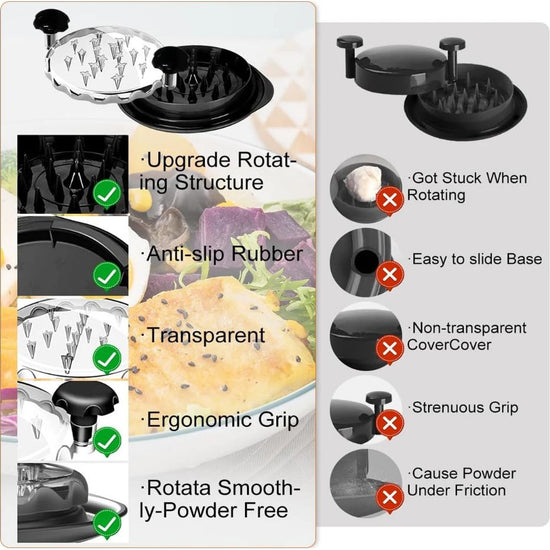 ·Upgrade Rotating Structure

·Anti-slip Rubber

·Transparent

·Ergonomic Grip

·Rotata Smoothly-Powder Free

·Got Stuck When Rotating

·Easy to slide Base

·Non-transparent CoverCover

·Strenuous Grip

·Cause Powder Under Friction