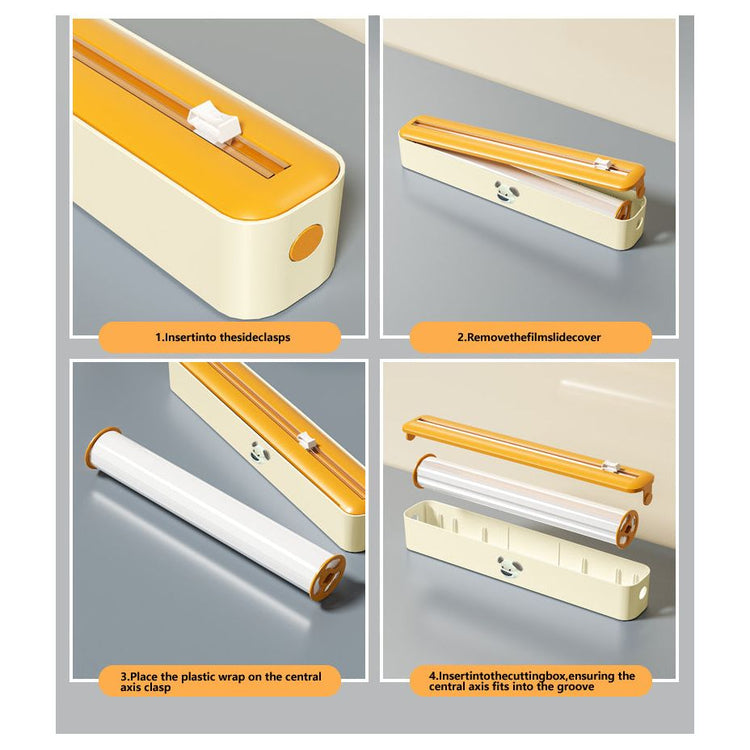 1.Insertinto thesideclasps

2.Removethefilmslidecover

3.Place the plastic wrap on the central axis clasp

4.Insertintothecuttingbox,ensuring the central axis fits into the groove