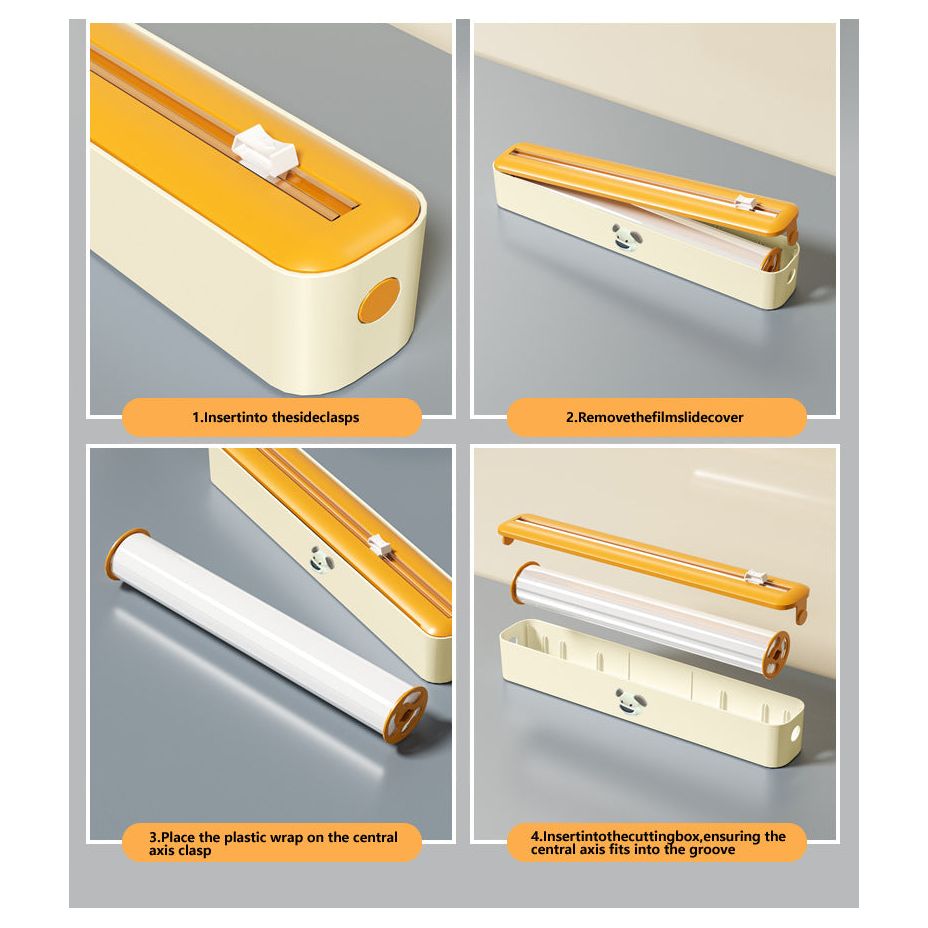 1.Insertinto thesideclasps

2.Removethefilmslidecover

3.Place the plastic wrap on the central axis clasp

4.Insertintothecuttingbox,ensuring the central axis fits into the groove