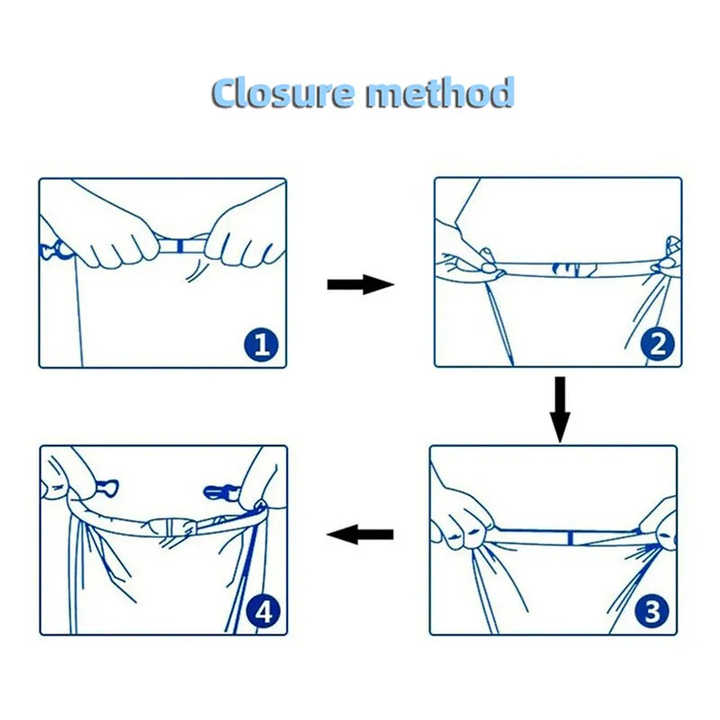 Closure method

1

2

3

4