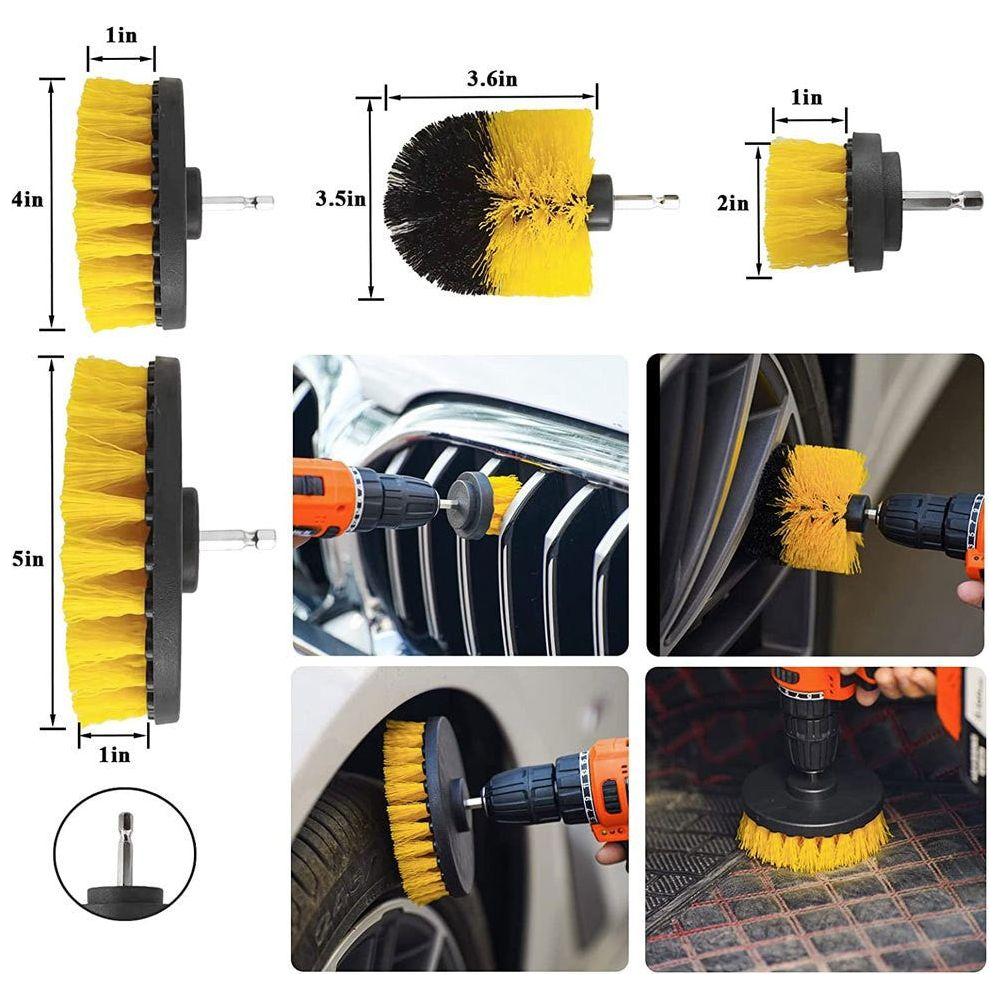 1in
4in
3.6in
3.5in
1in
2in
5in
1in