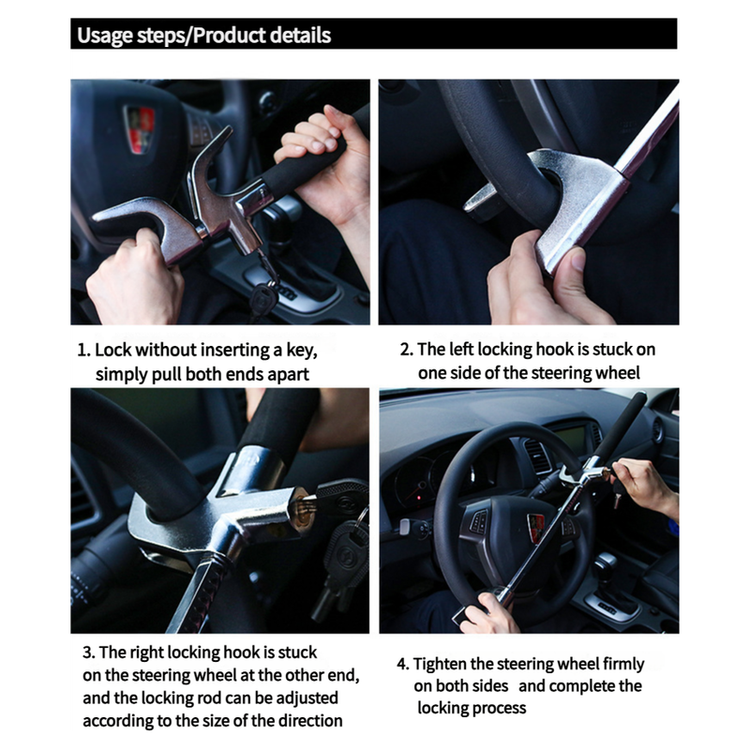 Usage steps/Product details

1. Lock without inserting a key, simply pull both ends apart

2. The left locking hook is stuck on one side of the steering wheel

3. The right locking hook is stuck on the steering wheel at the other end, and the locking rod can be adjusted according to the size of the direction

4. Tighten the steering wheel firmly on both sides and complete the locking process