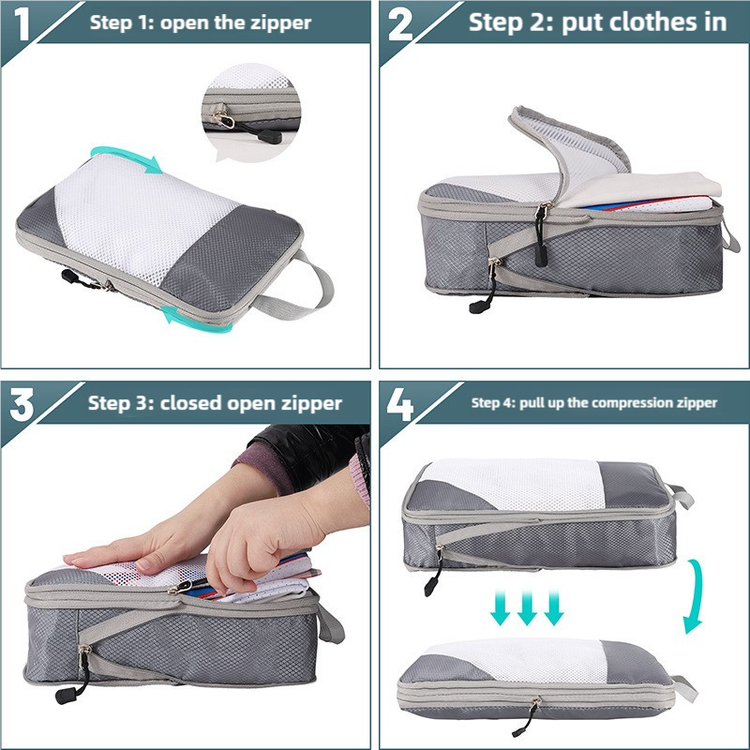 1 Step 1: open the zipper

2 Step 2: put clothes in

3 Step 3: closed open zipper

4 Step 4: pull up the compression zipper