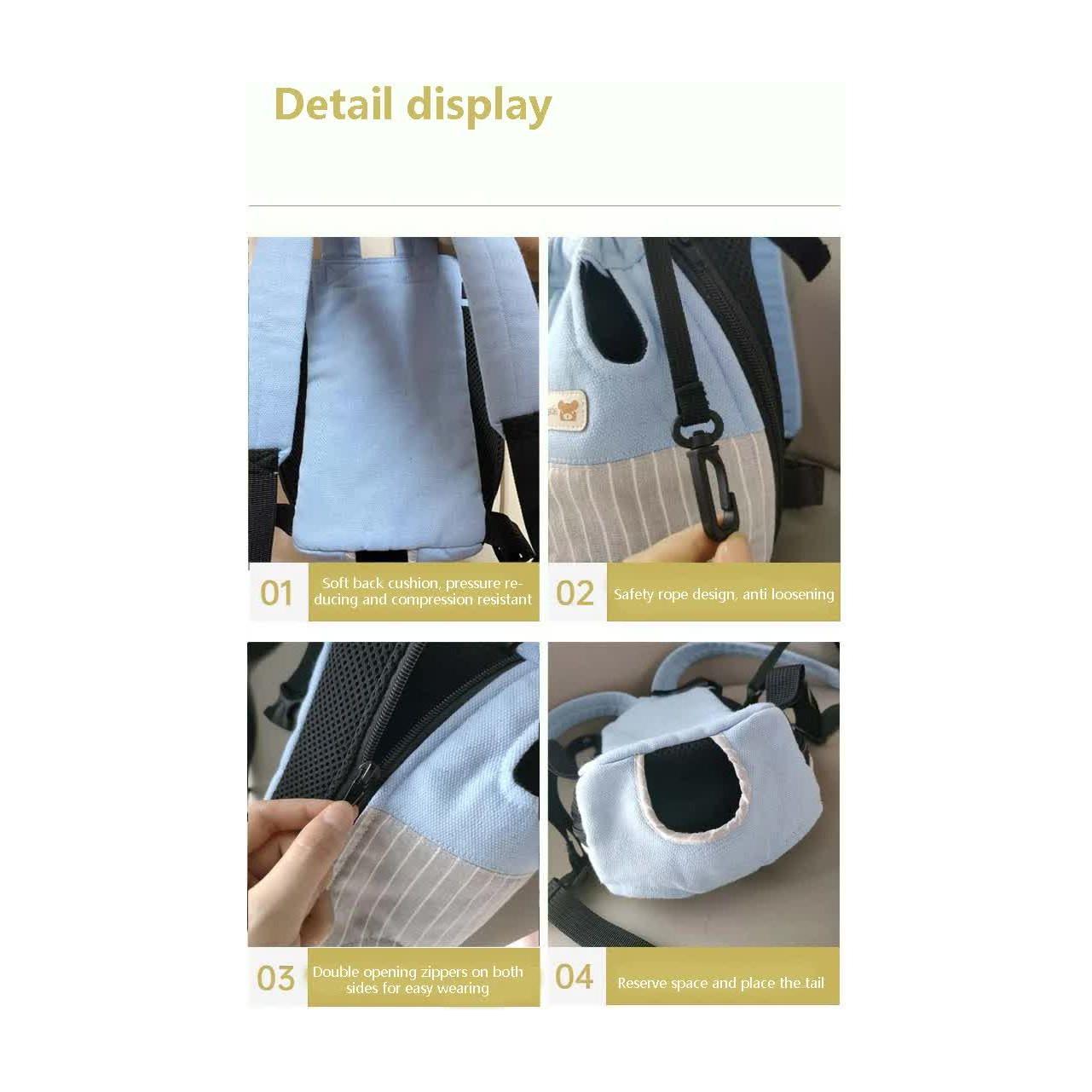 Detail display

01 Soft back cushion, pressure reducing and compression resistant

02 Safety rope design, anti loosening

03 Double opening zippers on both sides for easy wearing

04 Reserve space and place the tail