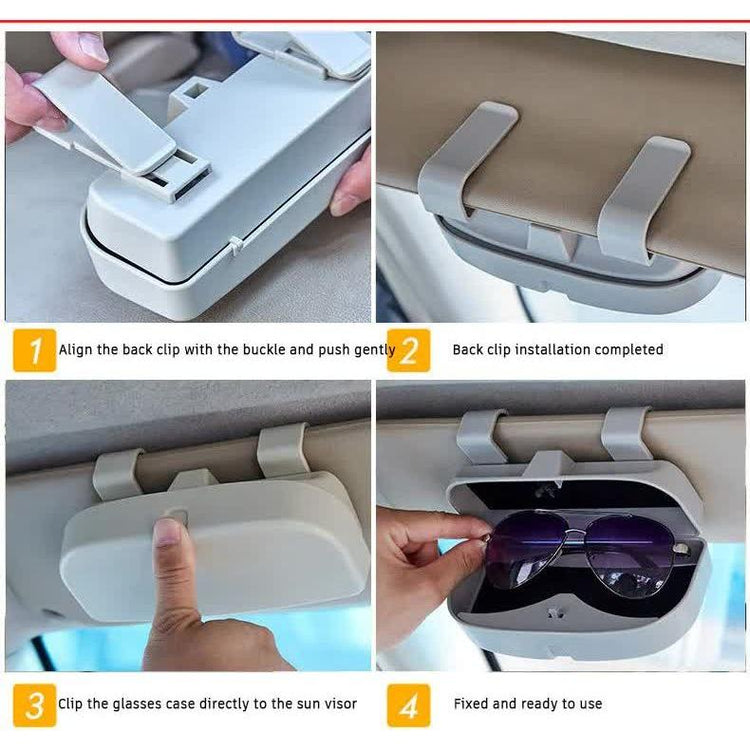 1 Align the back clip with the buckle and push gently

2 Back clip installation completed

3 Clip the glasses case directly to the sun visor

4 Fixed and ready to use