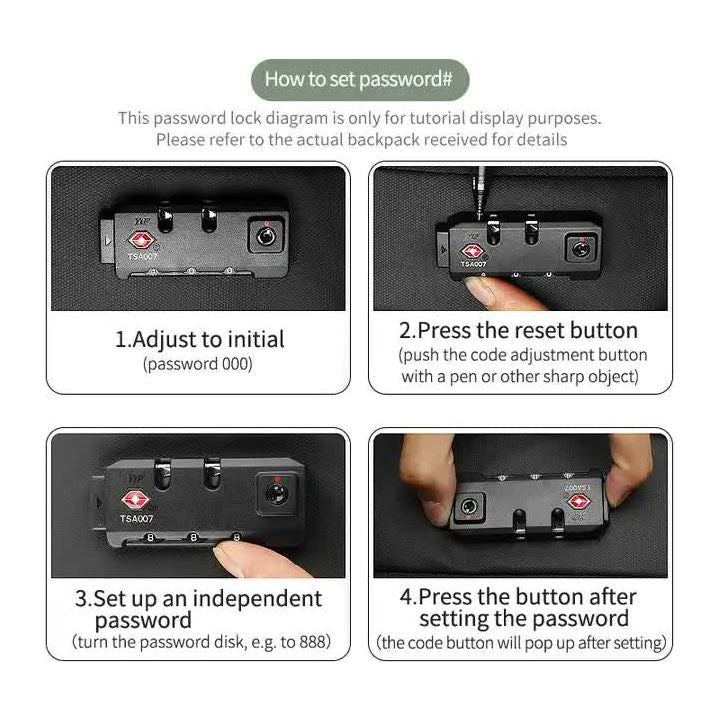 How to set password#

This password lock diagram is only for tutorial display purposes. Please refer to the actual backpack received for details

TSA007

1.Adjust to initial
(password 000)

TSA007

2.Press the reset button
(push the code adjustment button with a pen or other sharp object)

TSA007

8 8 8

3.Set up an independent password
(turn the password disk, e.g. to 888)

TSA007

4.Press the button after setting the password
(the code button will pop up after setting)