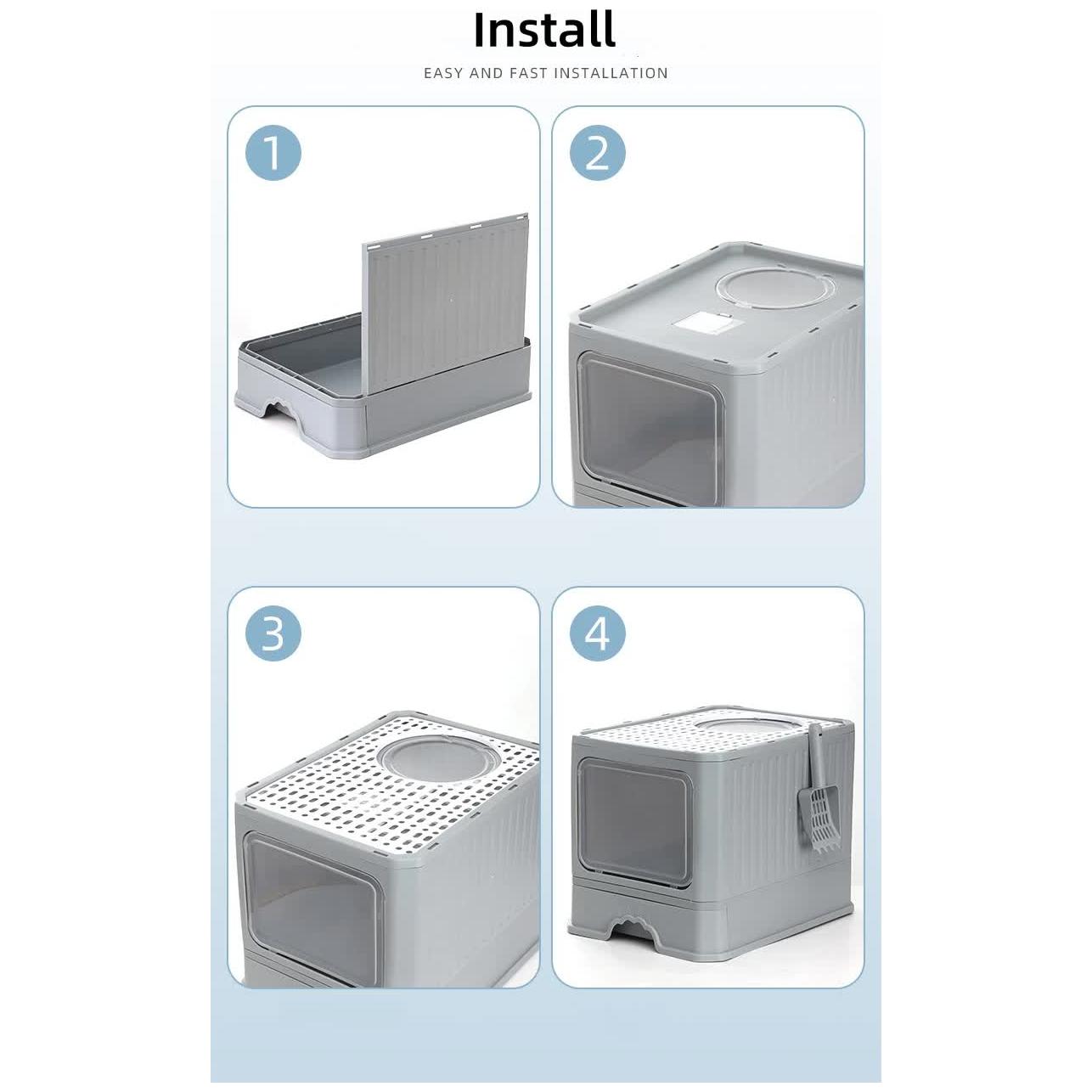 Install

EASY AND FAST INSTALLATION

1

2

3

4