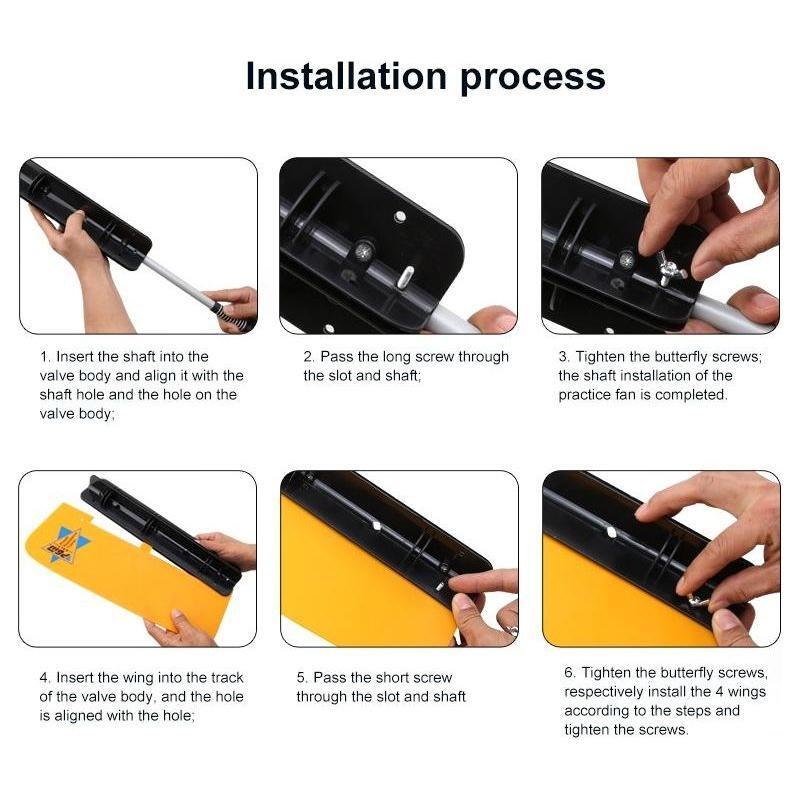 Installation process

1. Insert the shaft into the valve body and align it with the shaft hole and the hole on the valve body;

2. Pass the long screw through the slot and shaft;

3. Tighten the butterfly screws; the shaft installation of the practice fan is completed.

4. Insert the wing into the track of the valve body, and the hole is aligned with the hole;

5. Pass the short screw through the slot and shaft

6. Tighten the butterfly screws, respectively install the 4 wings according to the steps and tighten the screws.