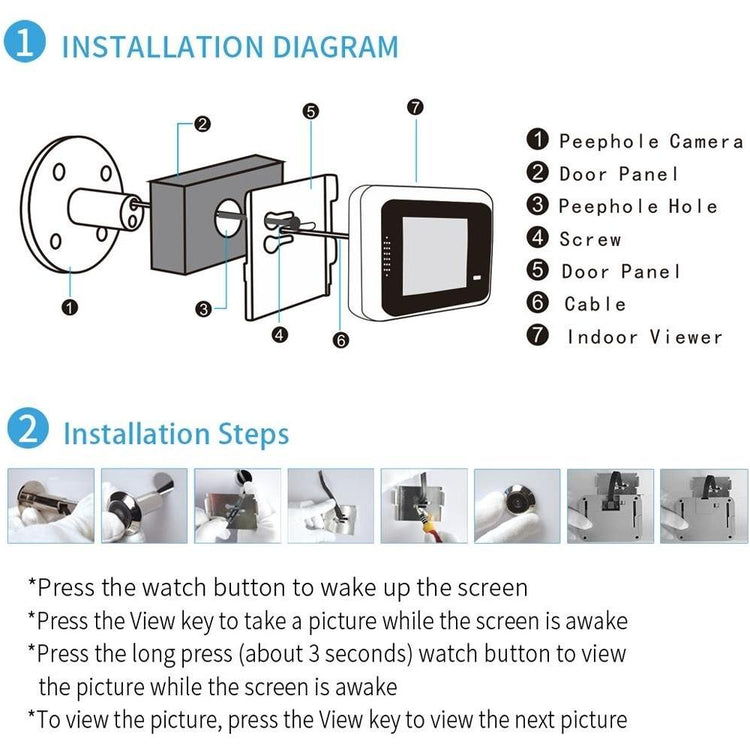 1 INSTALLATION DIAGRAM

2

5

7

1

3

4

6

1 Peephole Camera
2 Door Panel
3 Peephole Hole
4 Screw
5 Door Panel
6 Cable
7 Indoor Viewer

2 Installation Steps

*Press the watch button to wake up the screen
*Press the View key to take a picture while the screen is awake
*Press the long press (about 3 seconds) watch button to view the picture while the screen is awake
*To view the picture, press the View key to view the next picture