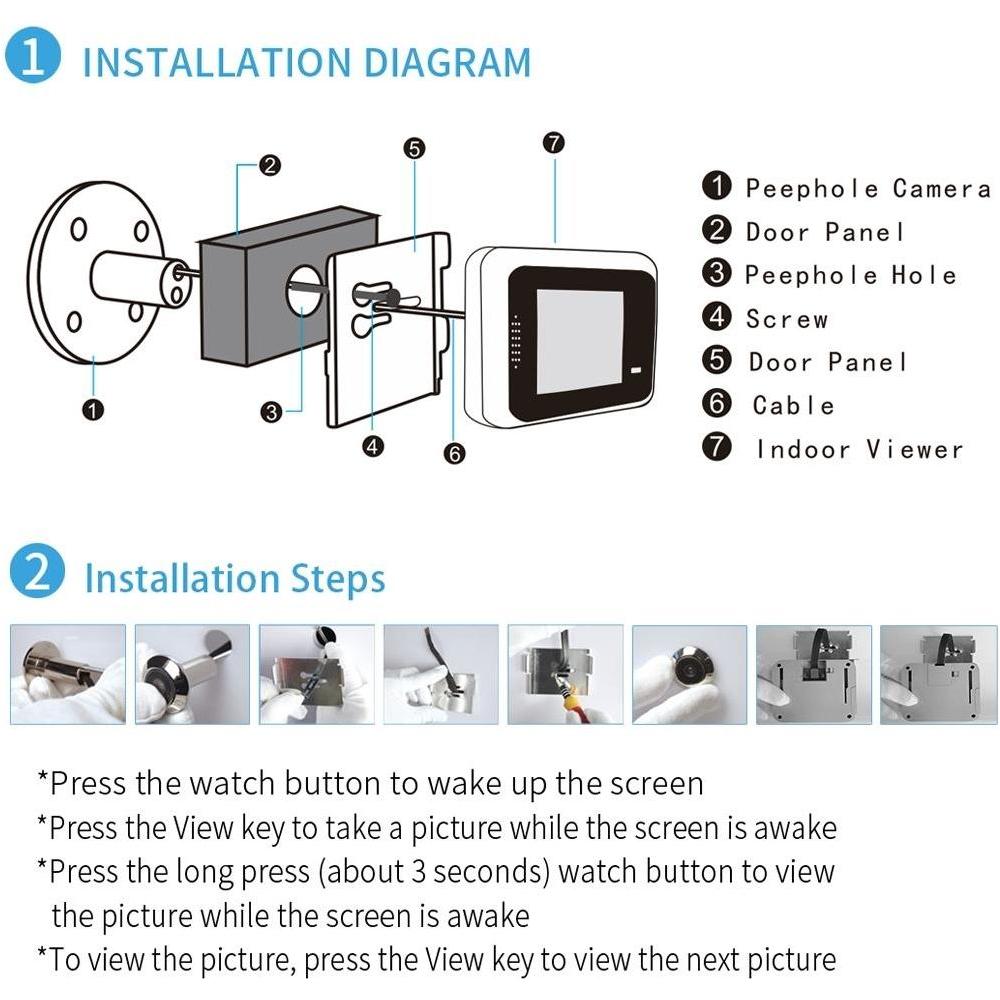 1 INSTALLATION DIAGRAM

2
5
7
1
3
4
6

1 Peephole Camera
2 Door Panel
3 Peephole Hole
4 Screw
5 Door Panel
6 Cable
7 Indoor Viewer

2 Installation Steps

*Press the watch button to wake up the screen
*Press the View key to take a picture while the screen is awake
*Press the long press (about 3 seconds) watch button to view the picture while the screen is awake
*To view the picture, press the View key to view the next picture