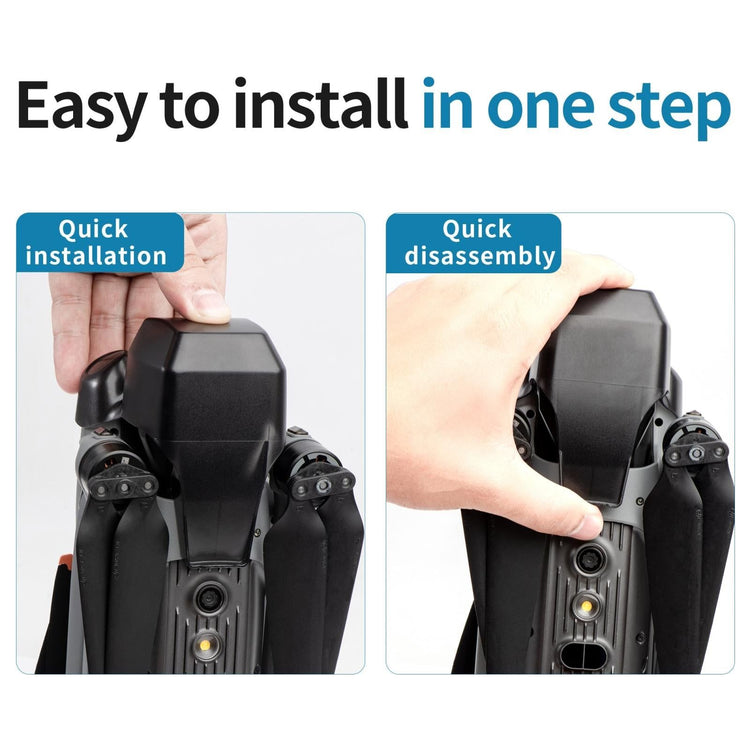 Easy to install in one step

Quick installation

Quick disassembly