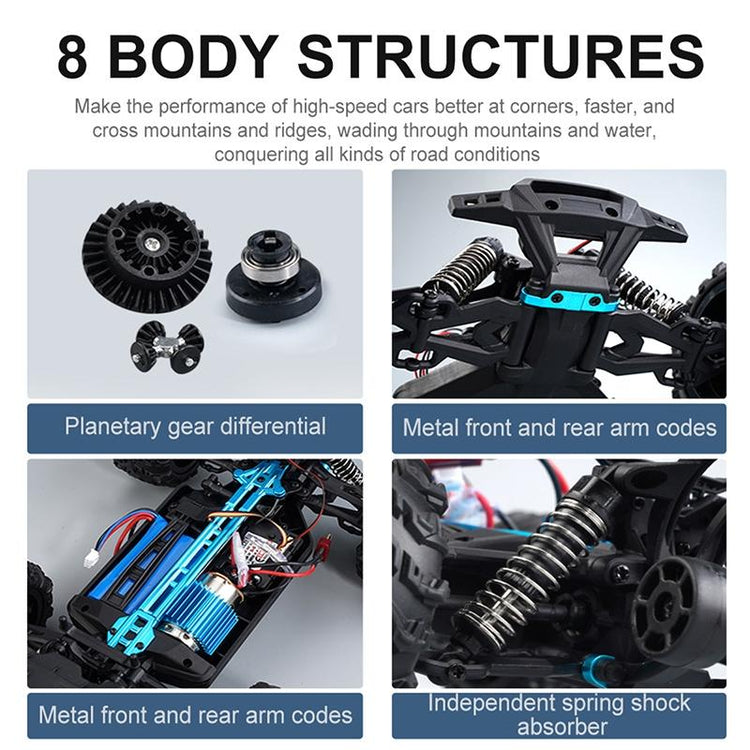 8 BODY STRUCTURES

Make the performance of high-speed cars better at corners, faster, and cross mountains and ridges, wading through mountains and water, conquering all kinds of road conditions

Planetary gear differential

Metal front and rear arm codes

Metal front and rear arm codes

Independent spring shock absorber