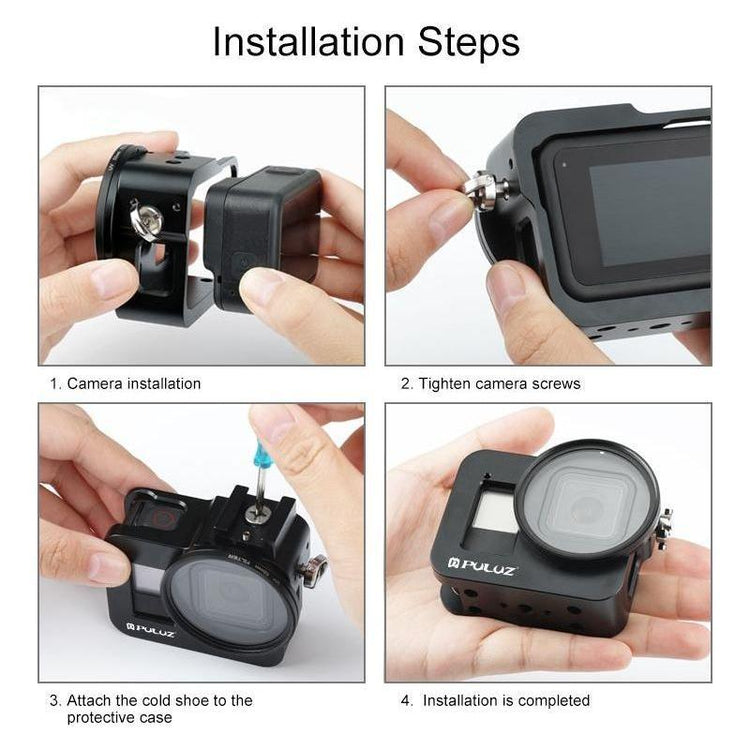 Installation Steps

1. Camera installation

2. Tighten camera screws

PULUZ

3. Attach the cold shoe to the protective case

PULUZ

4. Installation is completed