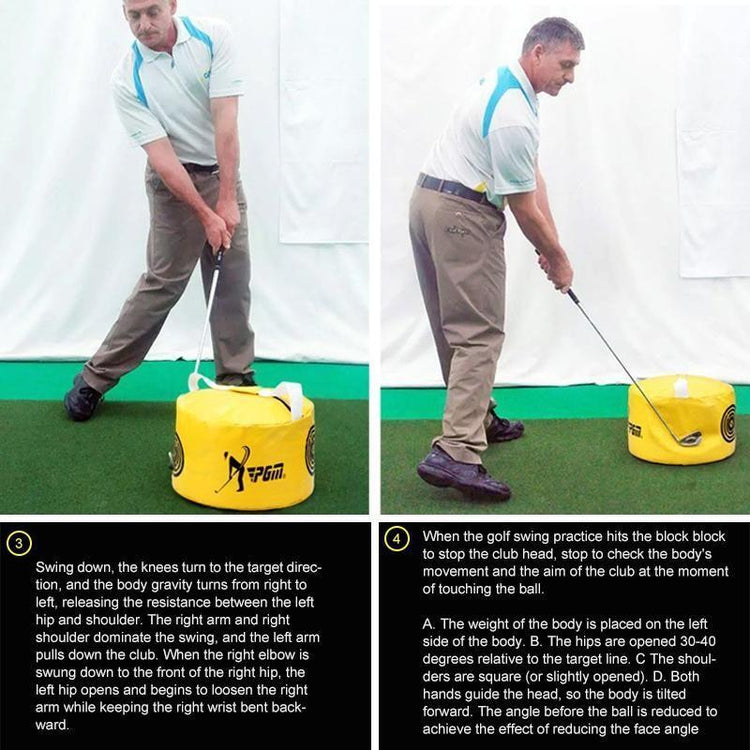 PGM

PGM

3

Swing down, the knees turn to the target direction, and the body gravity turns from right to left, releasing the resistance between the left hip and shoulder. The right arm and right shoulder dominate the swing, and the left arm pulls down the club. When the right elbow is swung down to the front of the right hip, the left hip opens and begins to loosen the right arm while keeping the right wrist bent backward.

4

When the golf swing practice hits the block block to stop the club head, stop to check the body's movement and the aim of the club at the moment of touching the ball.

A. The weight of the body is placed on the left side of the body. B. The hips are opened 30-40 degrees relative to the target line. C The shoulders are square (or slightly opened). D. Both hands guide the head, so the body is tilted forward. The angle before the ball is reduced to achieve the effect of reducing the face angle