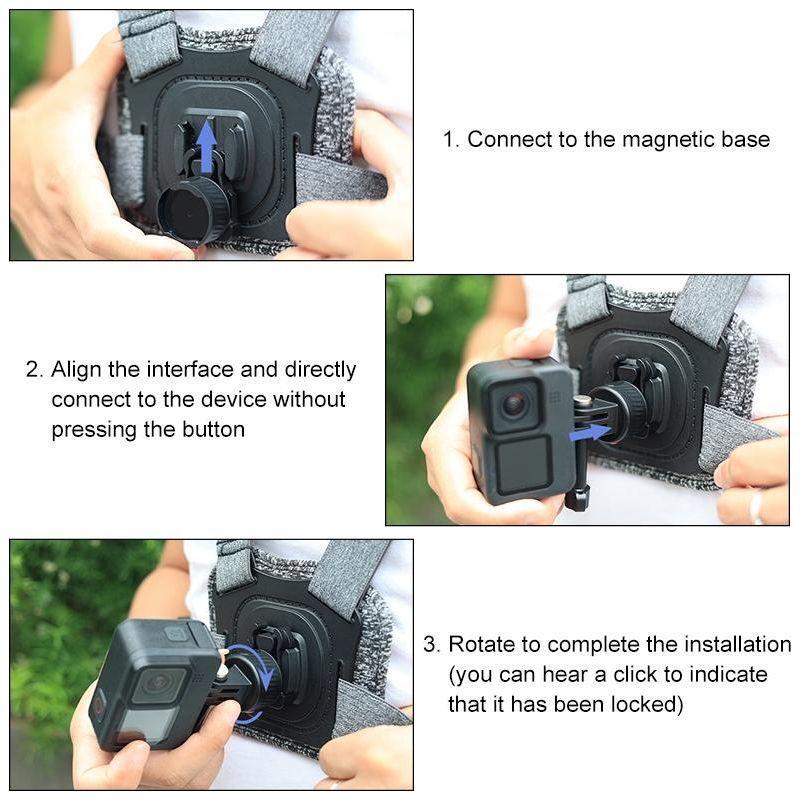 1. Connect to the magnetic base

2. Align the interface and directly connect to the device without pressing the button

3. Rotate to complete the installation (you can hear a click to indicate that it has been locked)