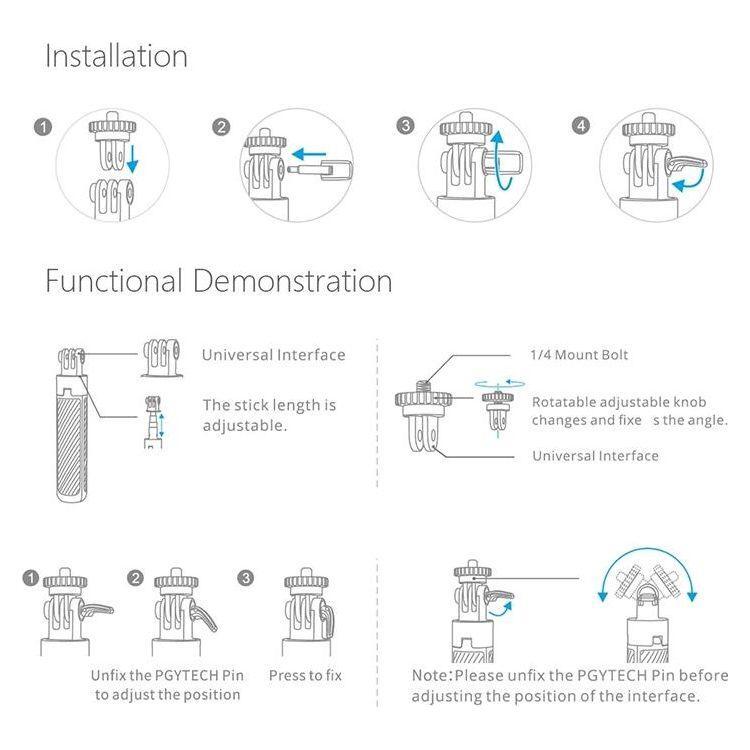 Installation

1

2

3

4

Functional Demonstration

Universal Interface

The stick length is adjustable.

1/4 Mount Bolt

Rotatable adjustable knob changes and fixe s the angle.

Universal Interface

1

2

3

Unfix the PGYTECH Pin to adjust the position

Press to fix

Note:Please unfix the PGYTECH Pin before adjusting the position of the interface.