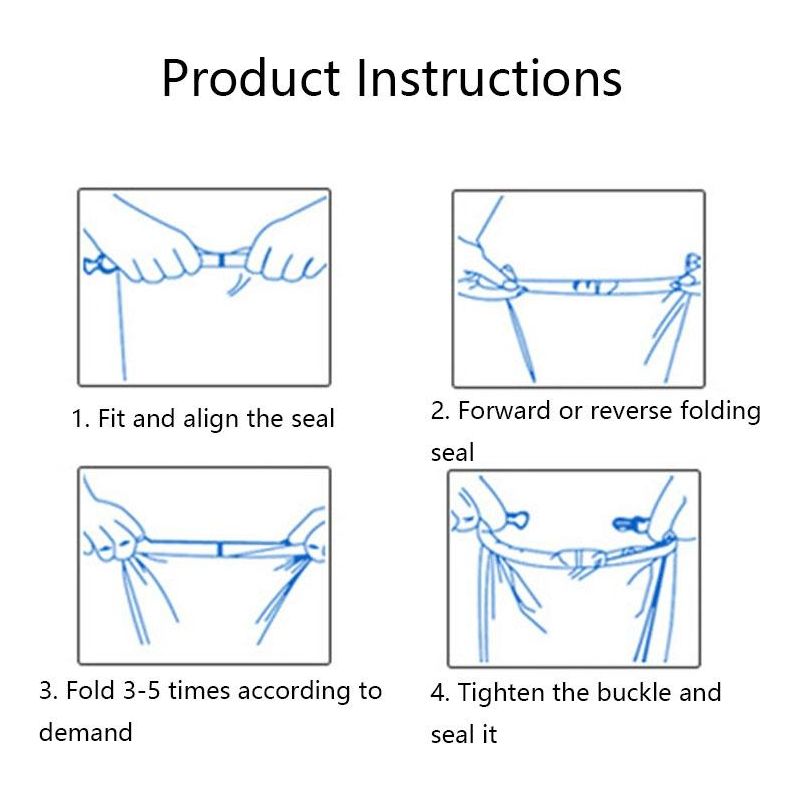 Product Instructions

1. Fit and align the seal

2. Forward or reverse folding seal

3. Fold 3-5 times according to demand

4. Tighten the buckle and seal it