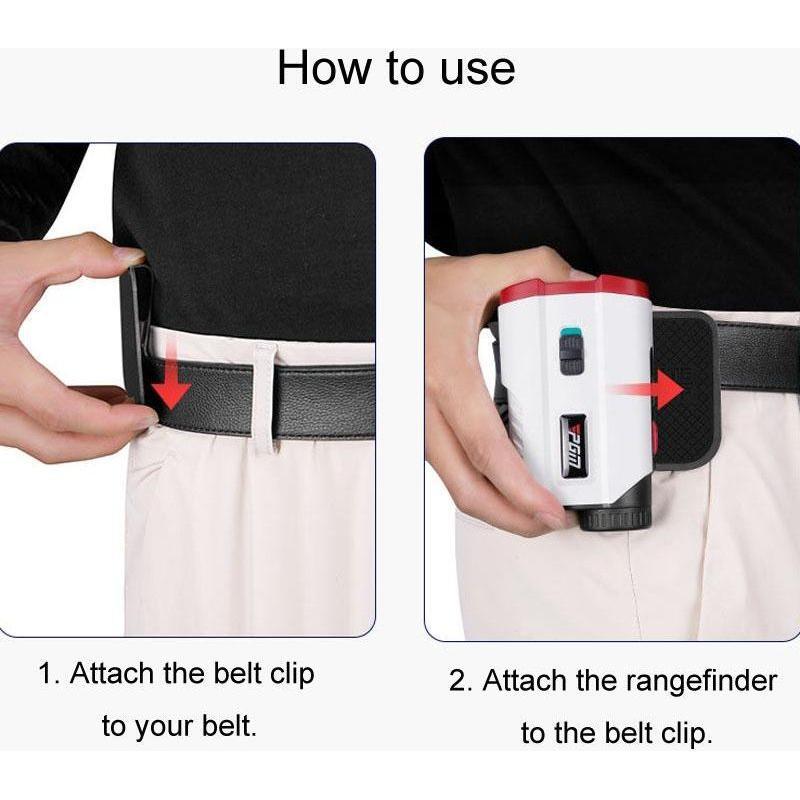 How to use

PGM

1. Attach the belt clip to your belt.

2. Attach the rangefinder to the belt clip.