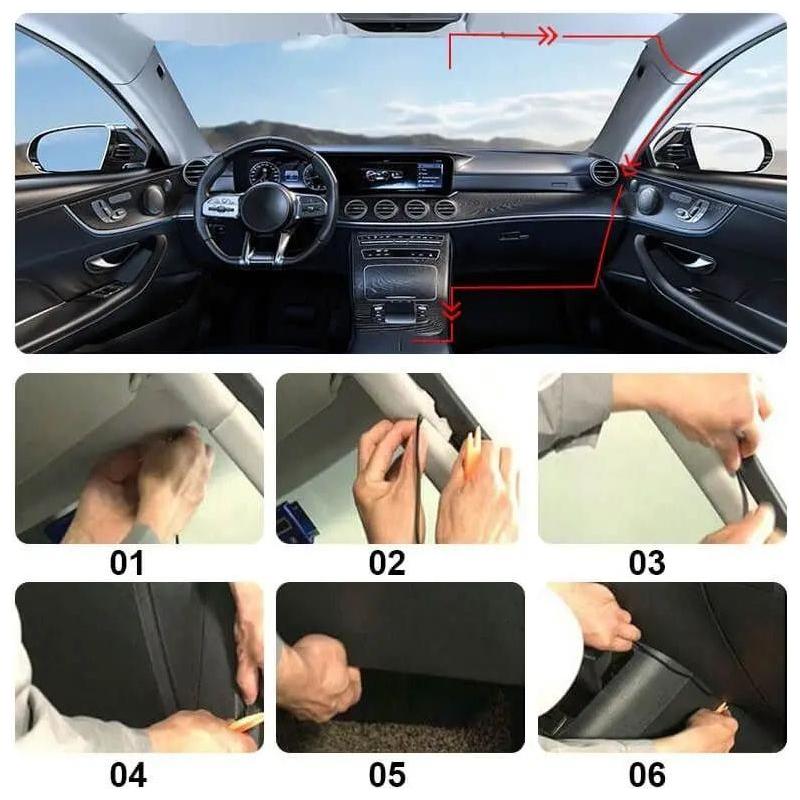 01
02
03
04
05
06