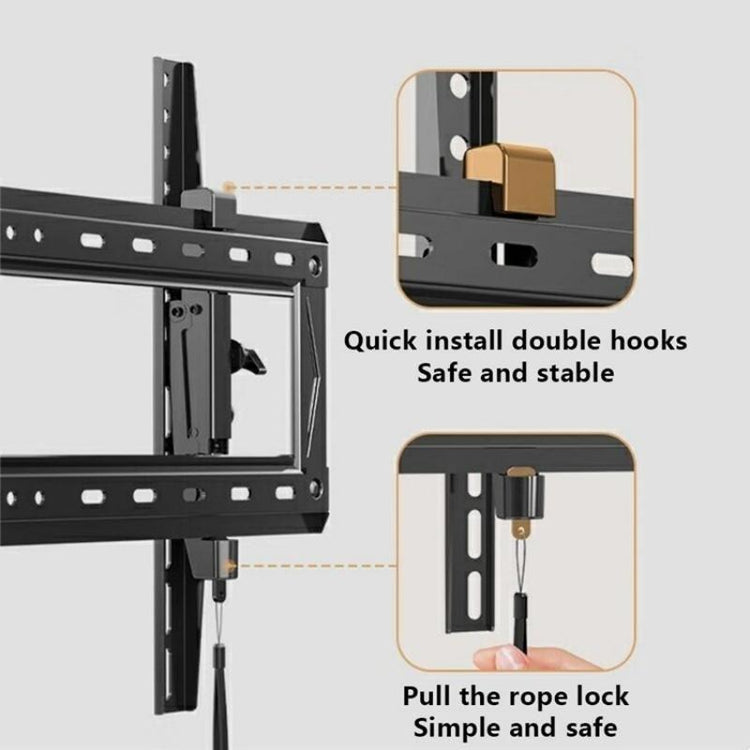 Quick install double hooks
Safe and stable

Pull the rope lock
Simple and safe