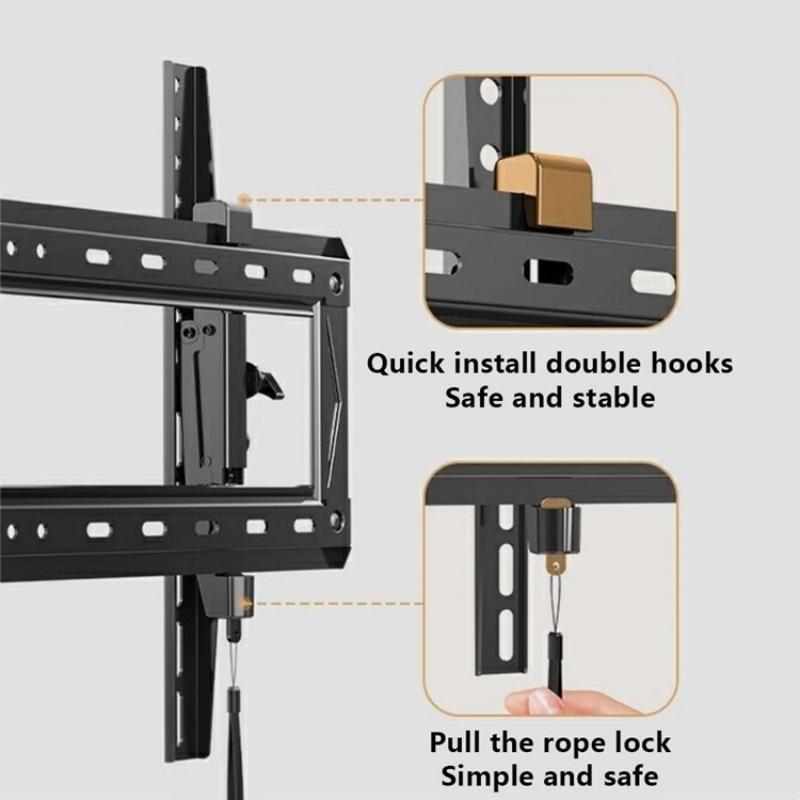 Quick install double hooks
Safe and stable

Pull the rope lock
Simple and safe