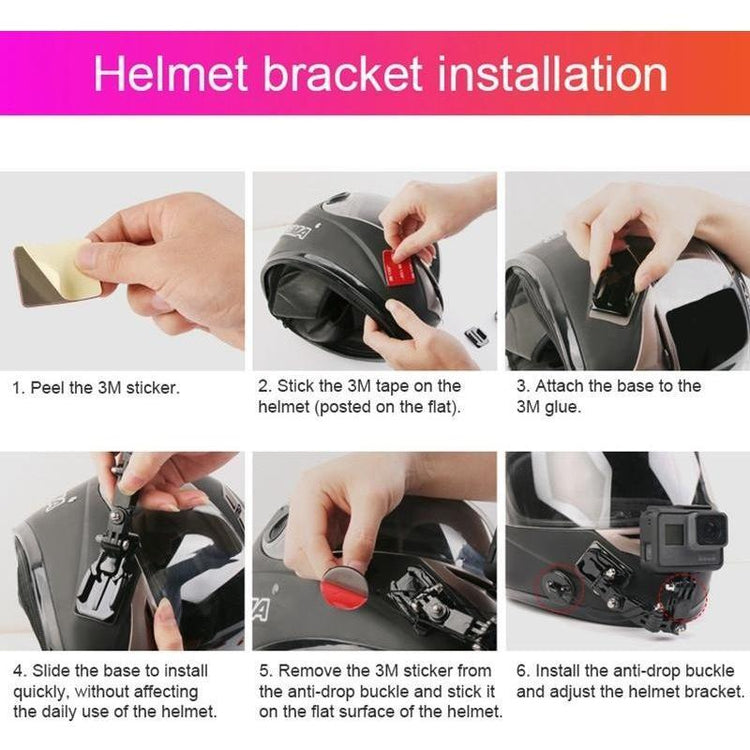 Helmet bracket installation

1. Peel the 3M sticker.

2. Stick the 3M tape on the helmet (posted on the flat).

3. Attach the base to the 3M glue.

4. Slide the base to install quickly, without affecting the daily use of the helmet.

5. Remove the 3M sticker from the anti-drop buckle and stick it on the flat surface of the helmet.

6. Install the anti-drop buckle and adjust the helmet bracket.