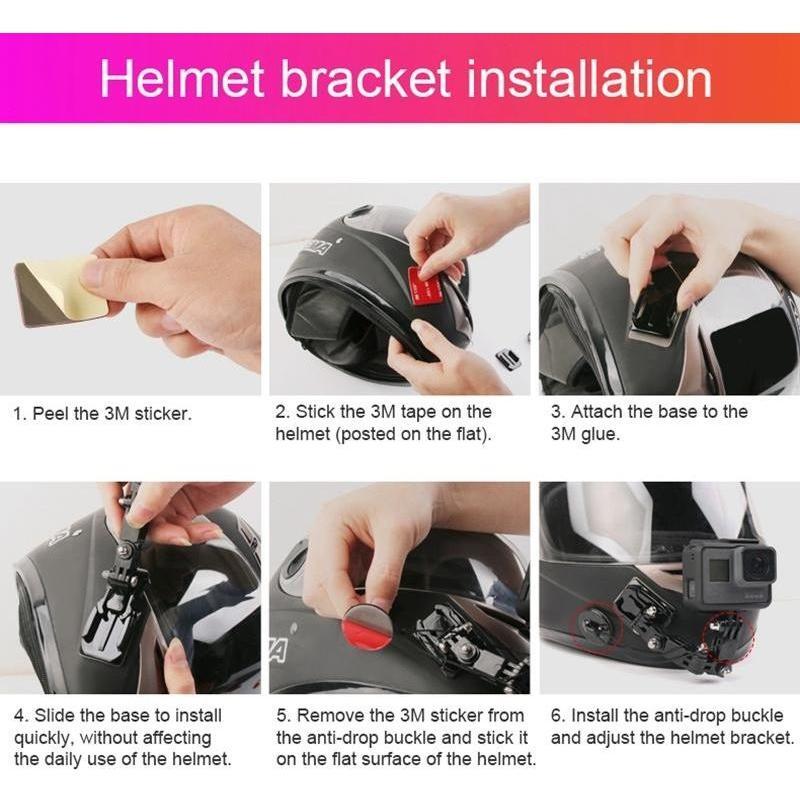 Helmet bracket installation

1. Peel the 3M sticker.

2. Stick the 3M tape on the helmet (posted on the flat).

3. Attach the base to the 3M glue.

4. Slide the base to install quickly, without affecting the daily use of the helmet.

5. Remove the 3M sticker from the anti-drop buckle and stick it on the flat surface of the helmet.

6. Install the anti-drop buckle and adjust the helmet bracket.