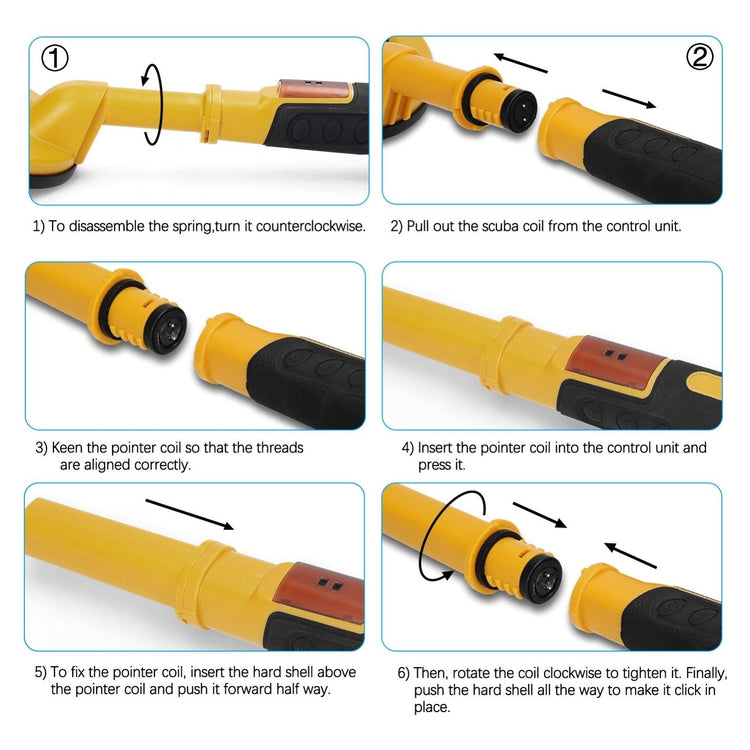 ①

②

1) To disassemble the spring,turn it counterclockwise.

2) Pull out the scuba coil from the control unit.

3) Keen the pointer coil so that the threads are aligned correctly.

4) Insert the pointer coil into the control unit and press it.

5) To fix the pointer coil, insert the hard shell above the pointer coil and push it forward half way.

6) Then, rotate the coil clockwise to tighten it. Finally, push the hard shell all the way to make it click in place.