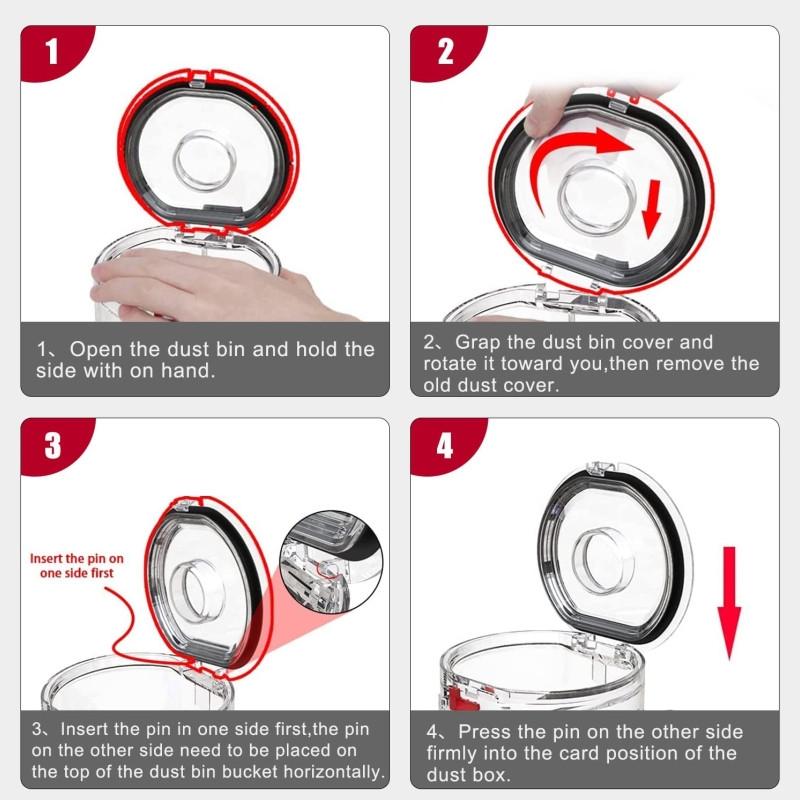 1

1、Open the dust bin and hold the side with on hand.

2

2、Grap the dust bin cover and rotate it toward you,then remove the old dust cover.

3

Insert the pin on one side first

3、Insert the pin in one side first,the pin on the other side need to be placed on the top of the dust bin bucket horizontally.

4

4、Press the pin on the other side firmly into the card position of the dust box.