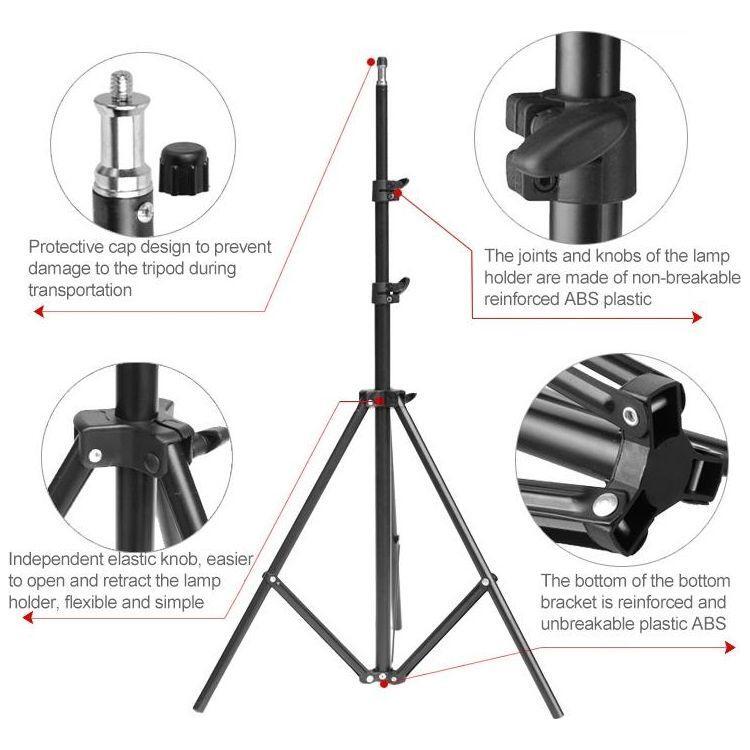 Protective cap design to prevent damage to the tripod during transportation

The joints and knobs of the lamp holder are made of non-breakable reinforced ABS plastic

Independent elastic knob, easier to open and retract the lamp holder, flexible and simple

The bottom of the bottom bracket is reinforced and unbreakable plastic ABS