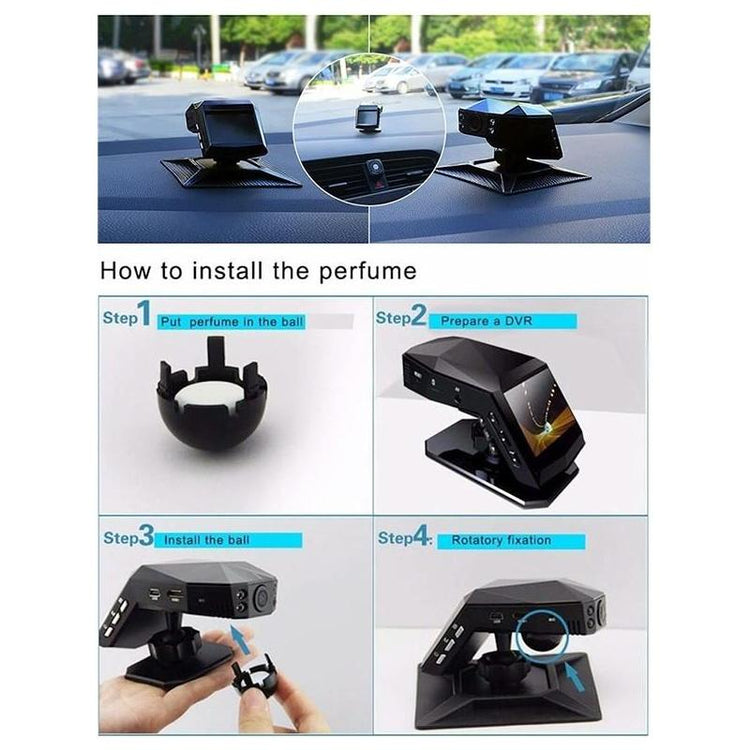 How to install the perfume

Step1 Put perfume in the ball

Step2 Prepare a DVR

Step3 Install the ball

Step4: Rotatory fixation