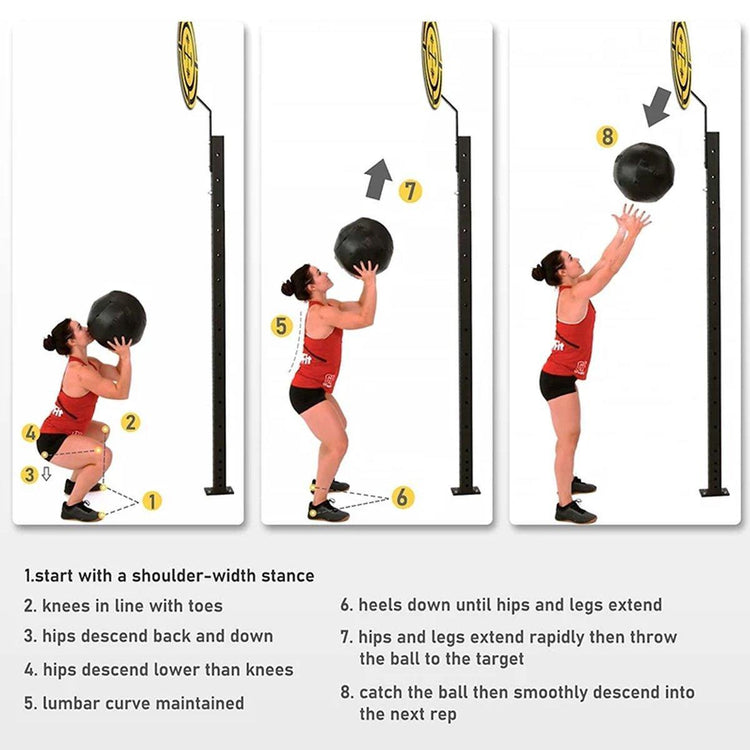 4

2

3

1

5

7

6

8

1.start with a shoulder-width stance

2. knees in line with toes

3. hips descend back and down

4. hips descend lower than knees

5. lumbar curve maintained

6. heels down until hips and legs extend

7. hips and legs extend rapidly then throw the ball to the target

8. catch the ball then smoothly descend into the next rep