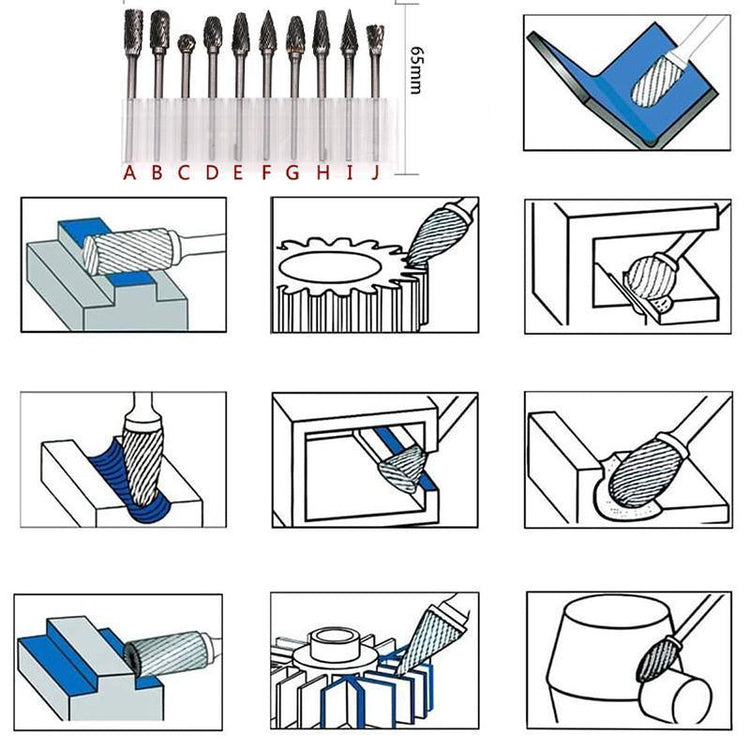 65mm
A B C D E F G H I J