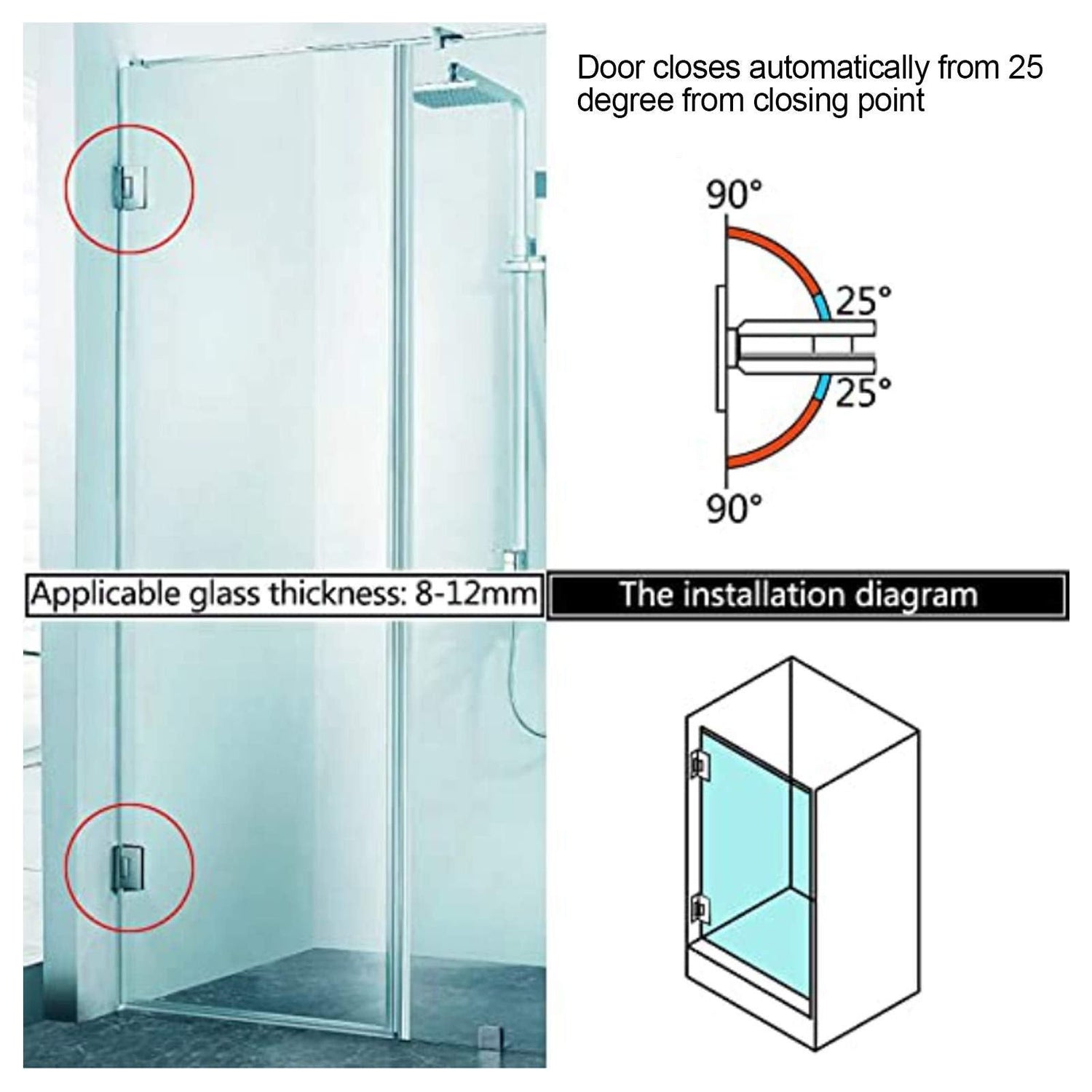 Door closes automatically from 25 degree from closing point

90°

25°

25°

90°

Applicable glass thickness: 8-12mm

The installation diagram