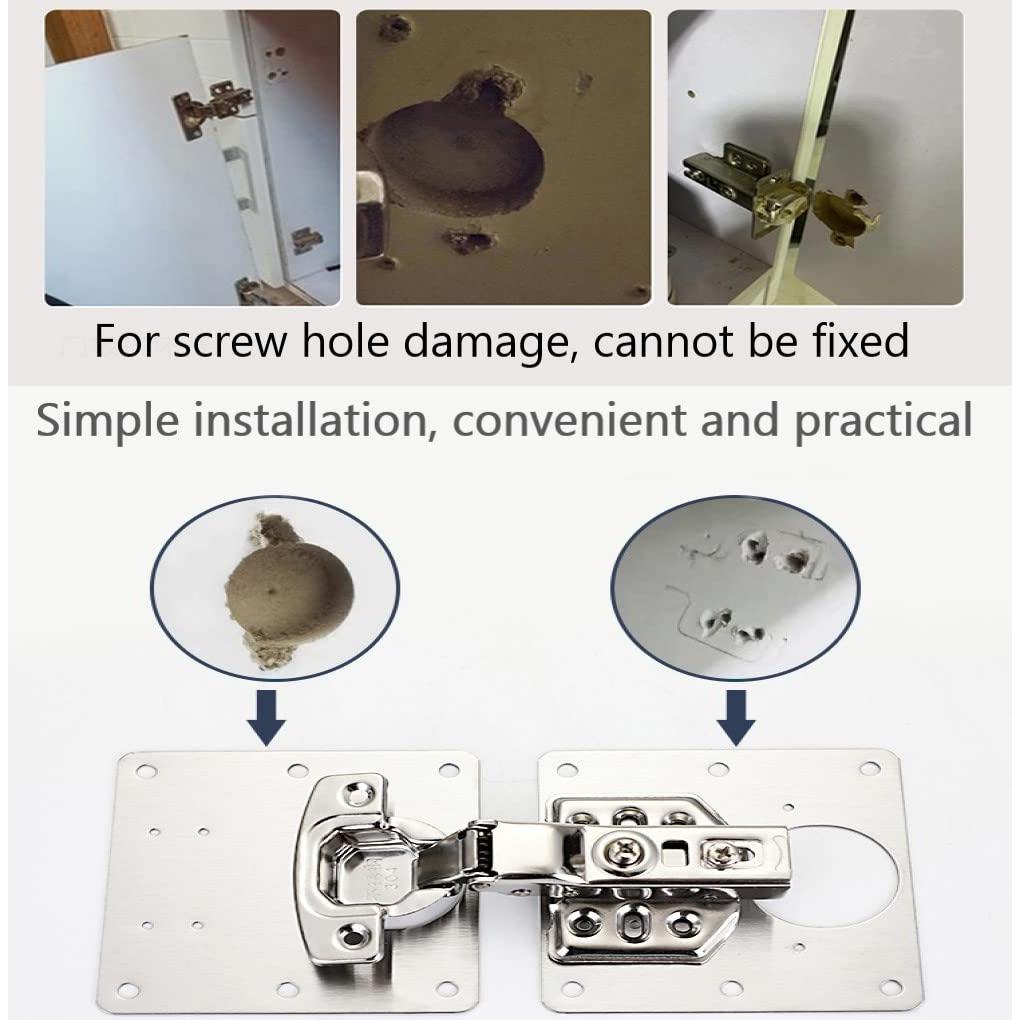 For screw hole damage, cannot be fixed

Simple installation, convenient and practical