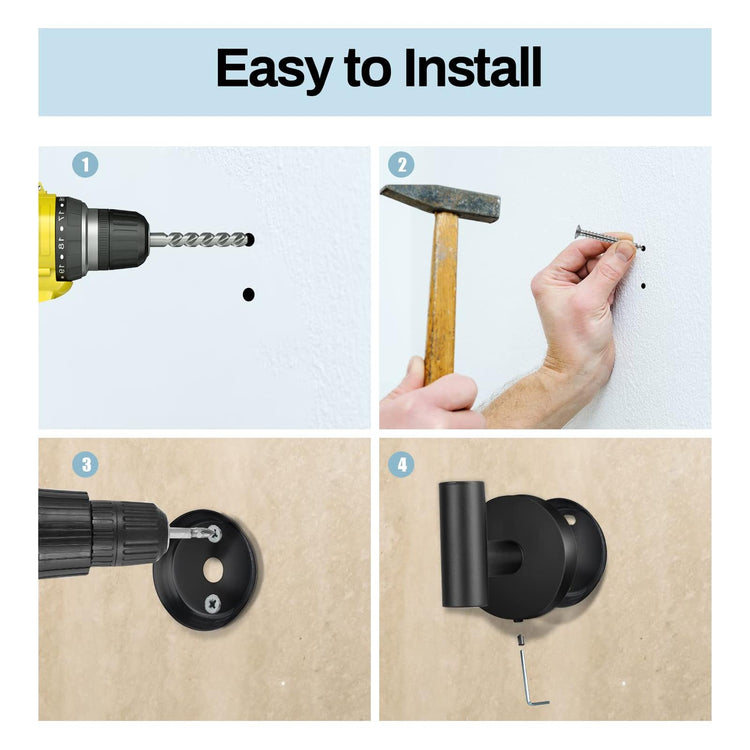 Easy to Install

1

17
18
19

2

3

4