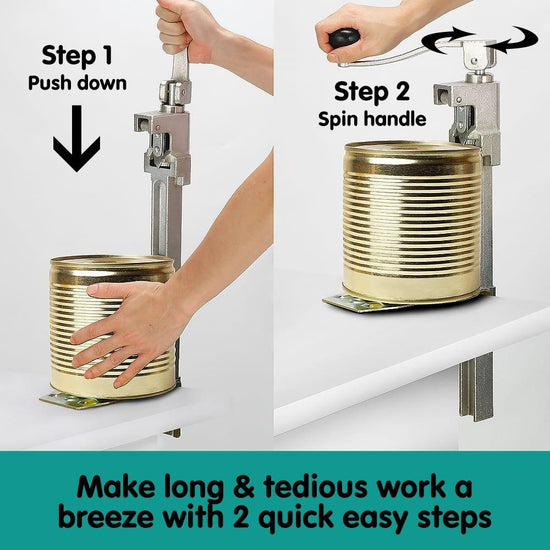 Step 1
Push down

Step 2
Spin handle

Make long & tedious work a breeze with 2 quick easy steps